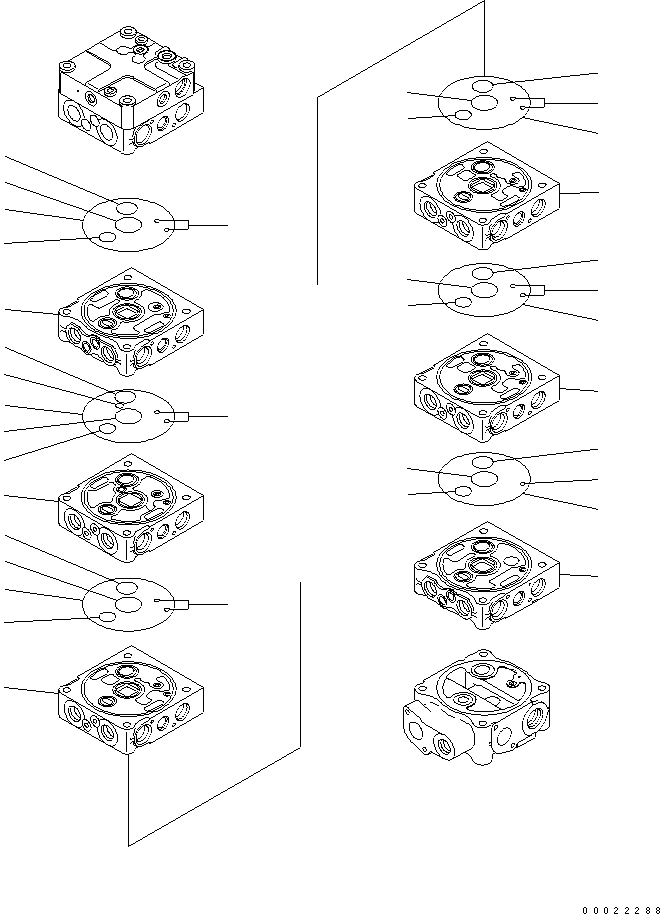 00022288