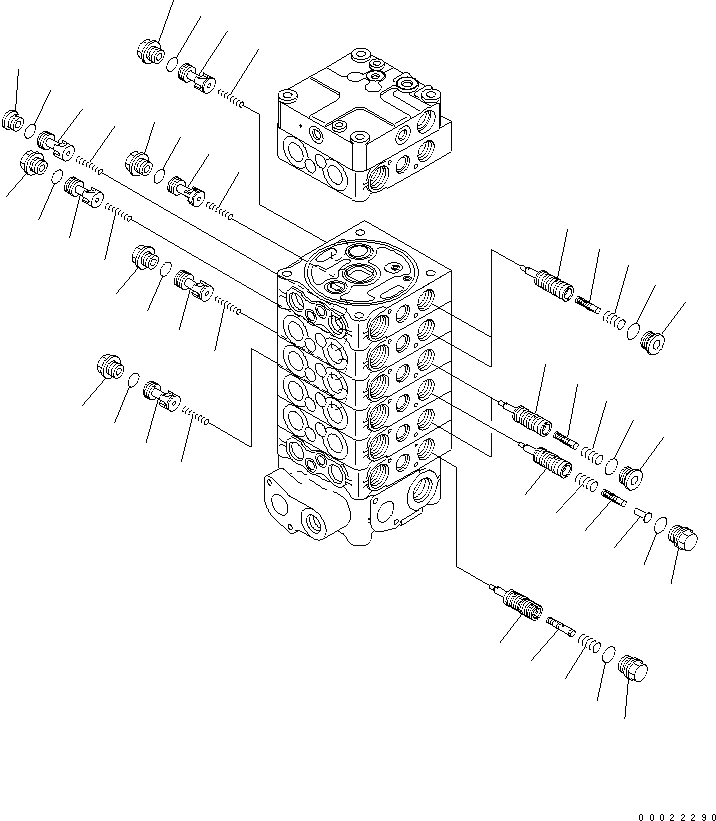 00022290