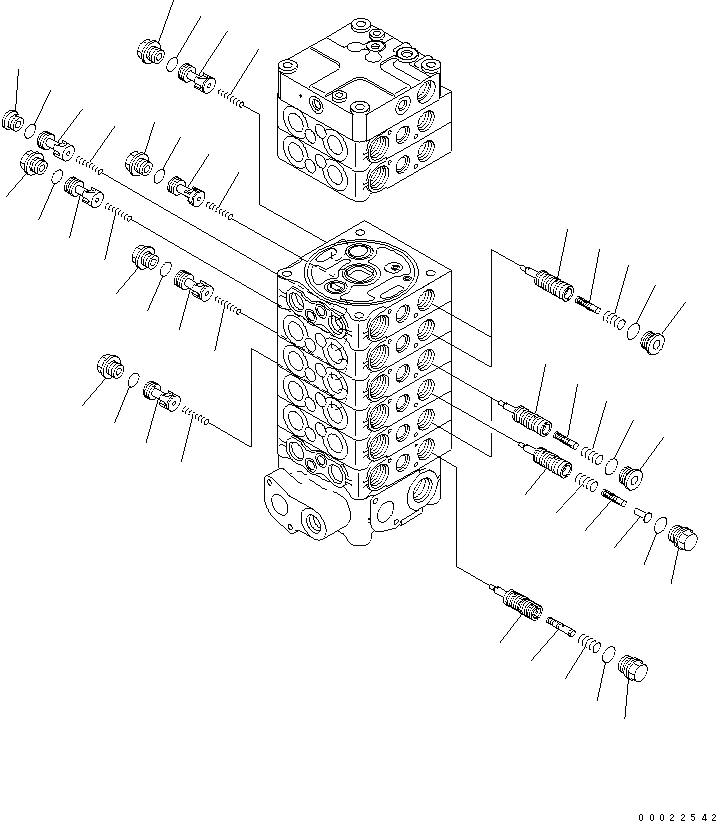 00022542