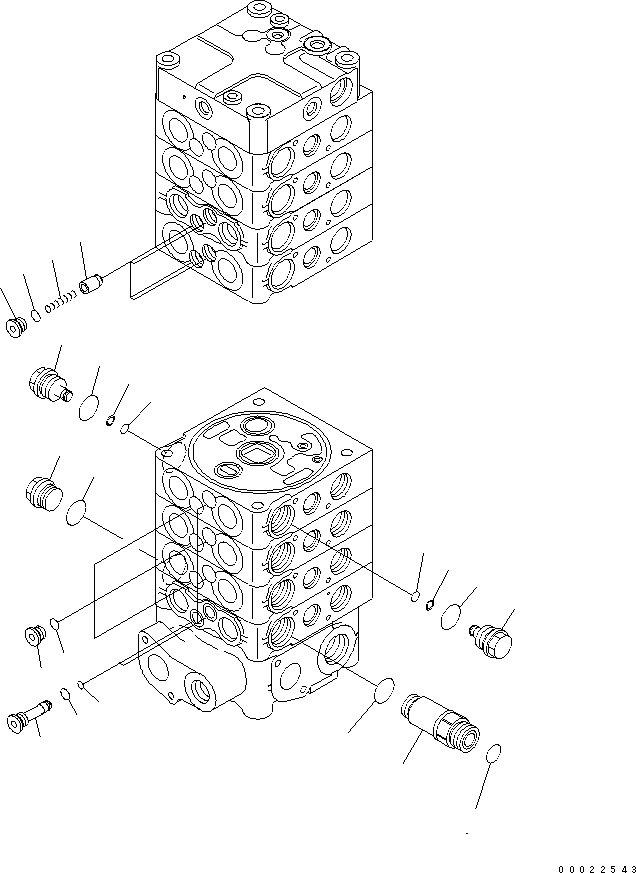 00022543