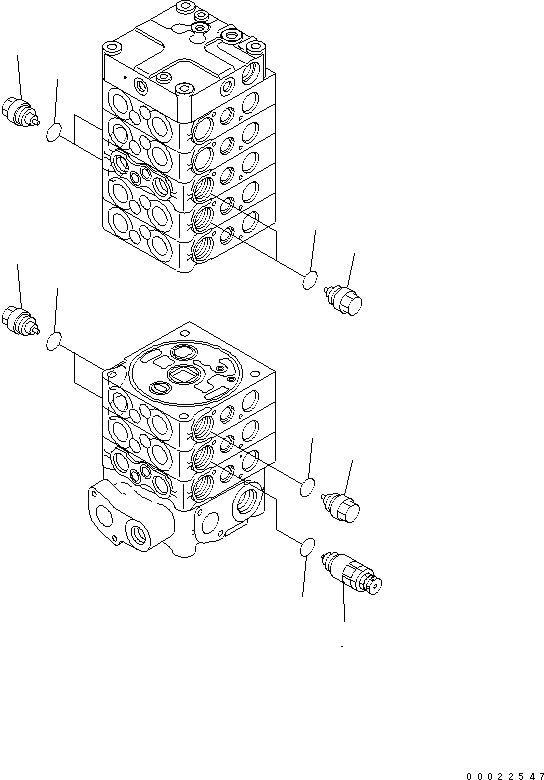 00022547