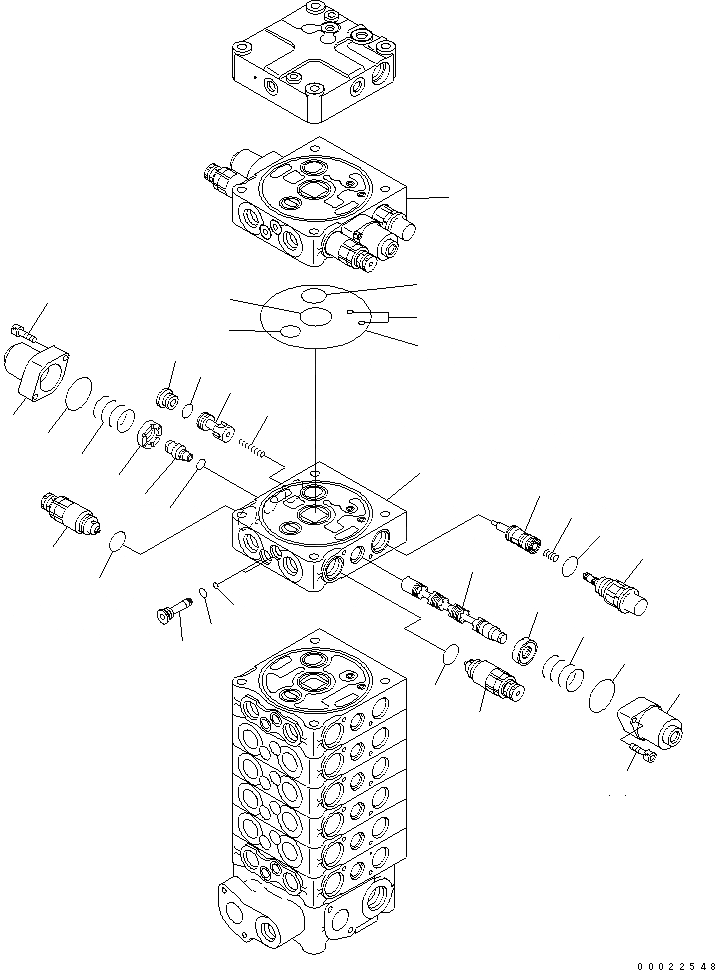 00022548