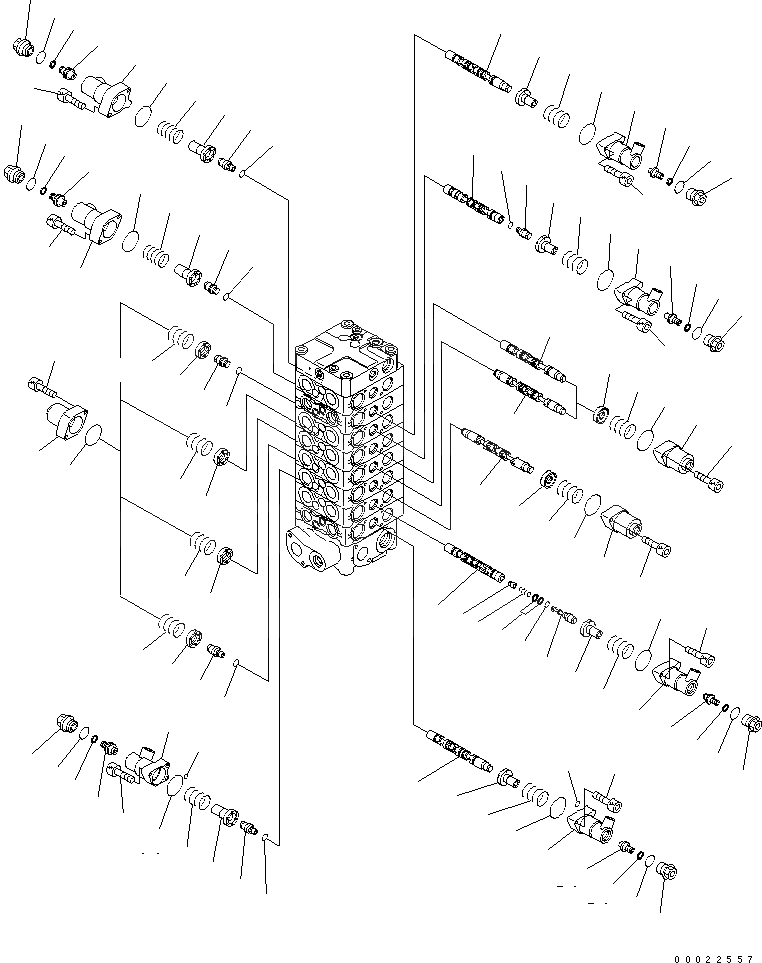 00022557