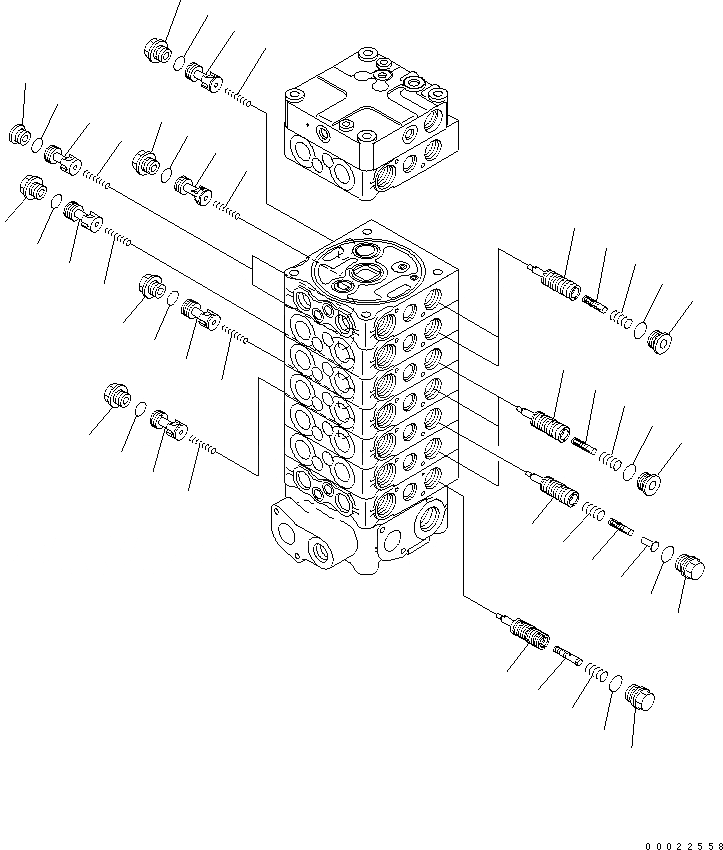 00022558