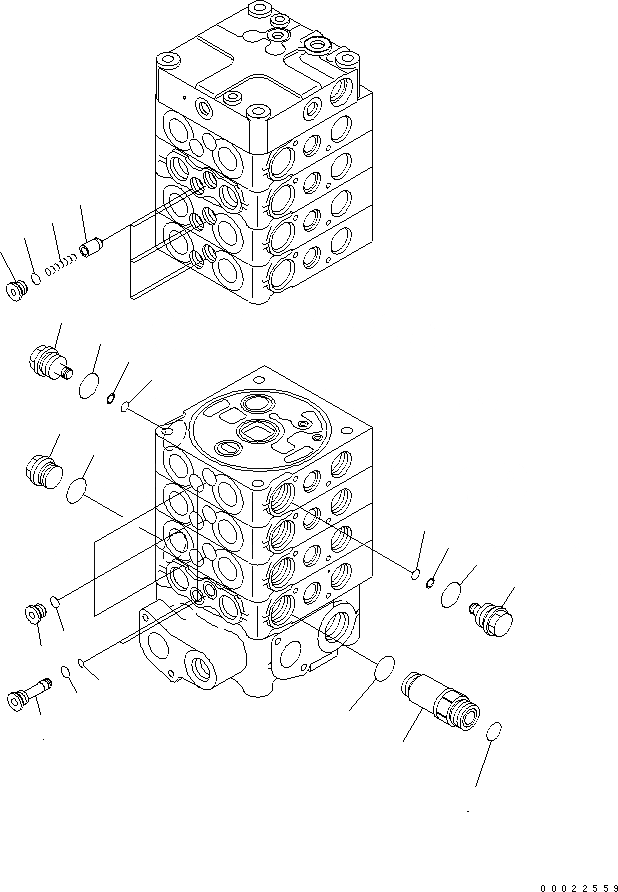 00022559