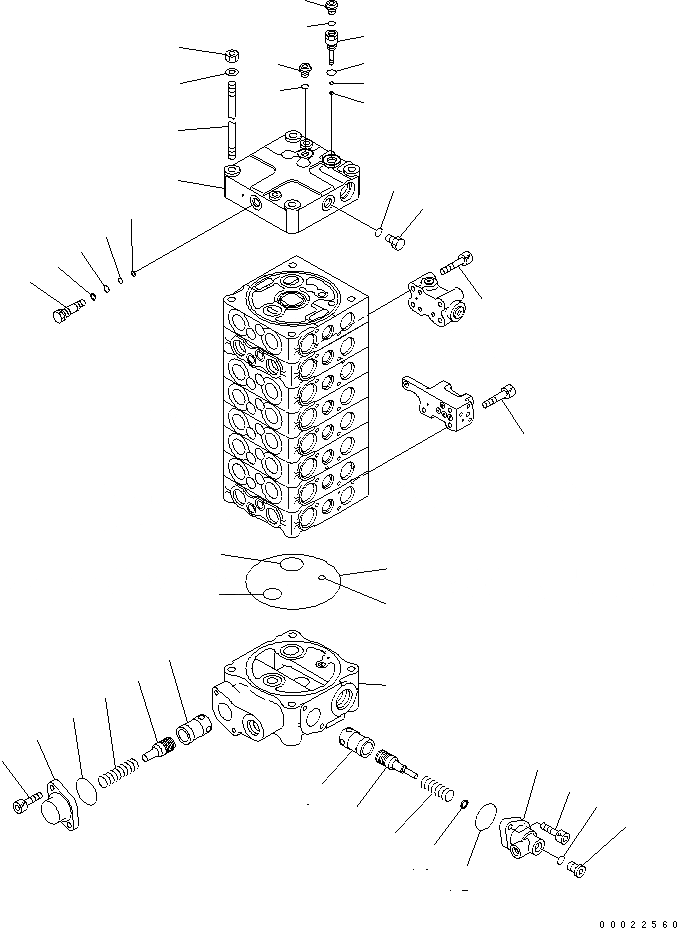 00022560