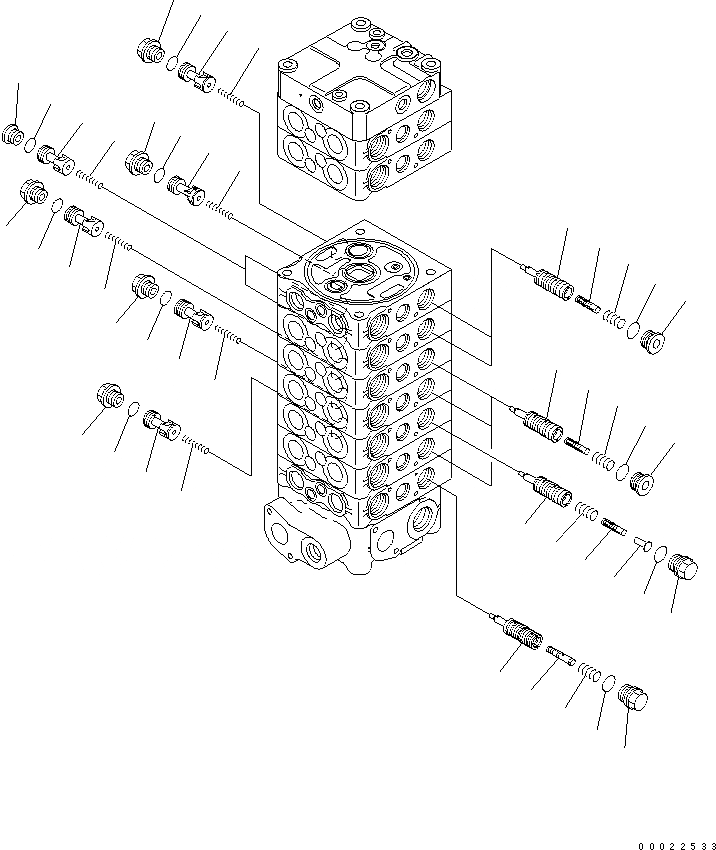 00022533