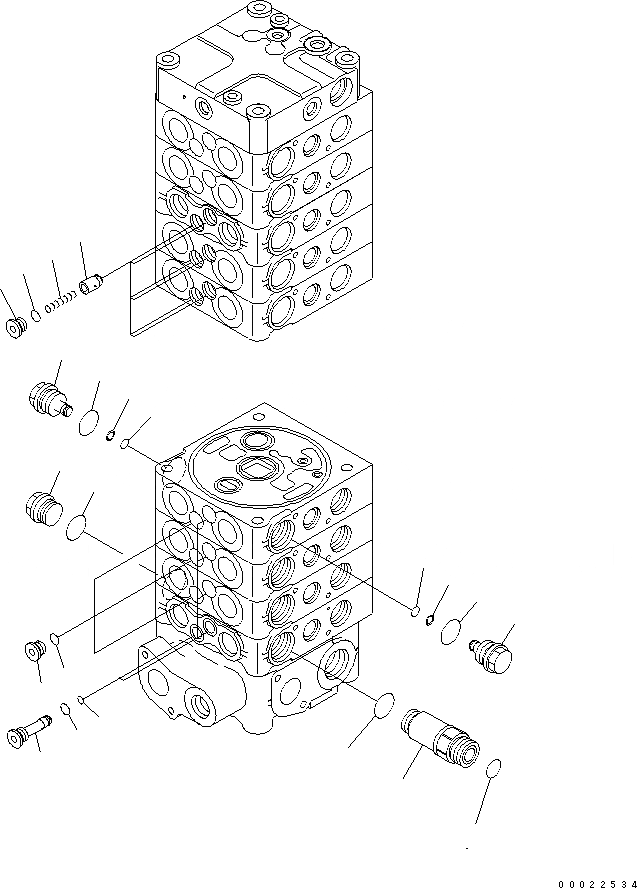 00022534