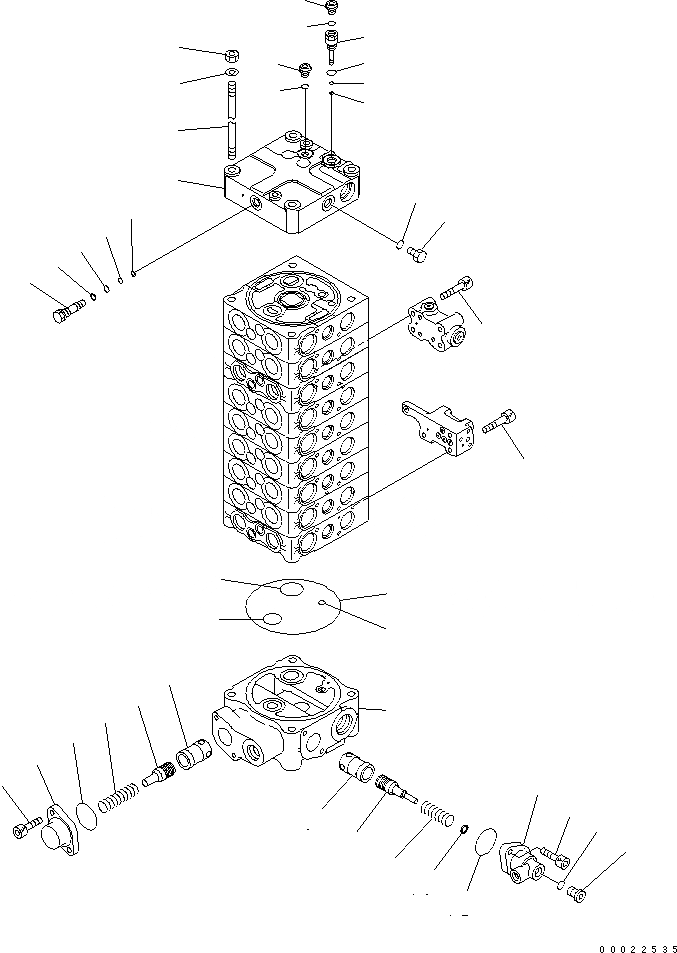 00022535