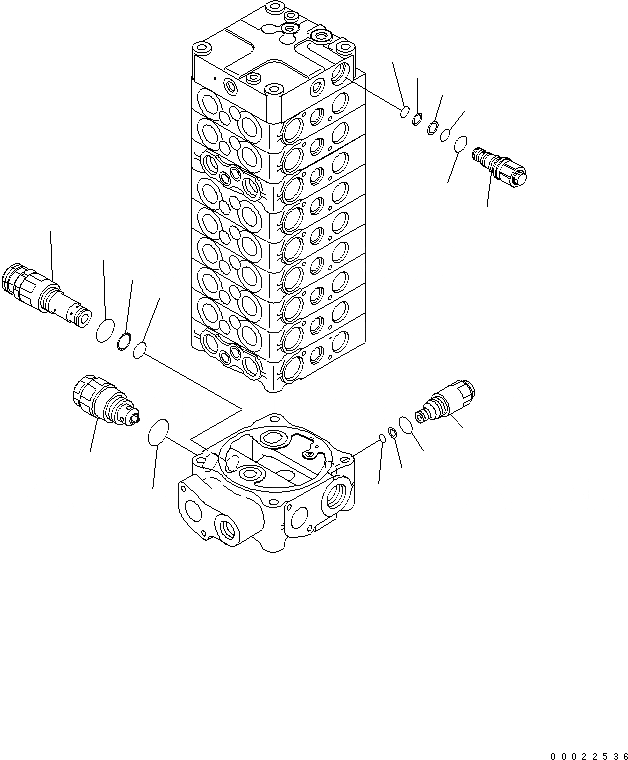 00022536