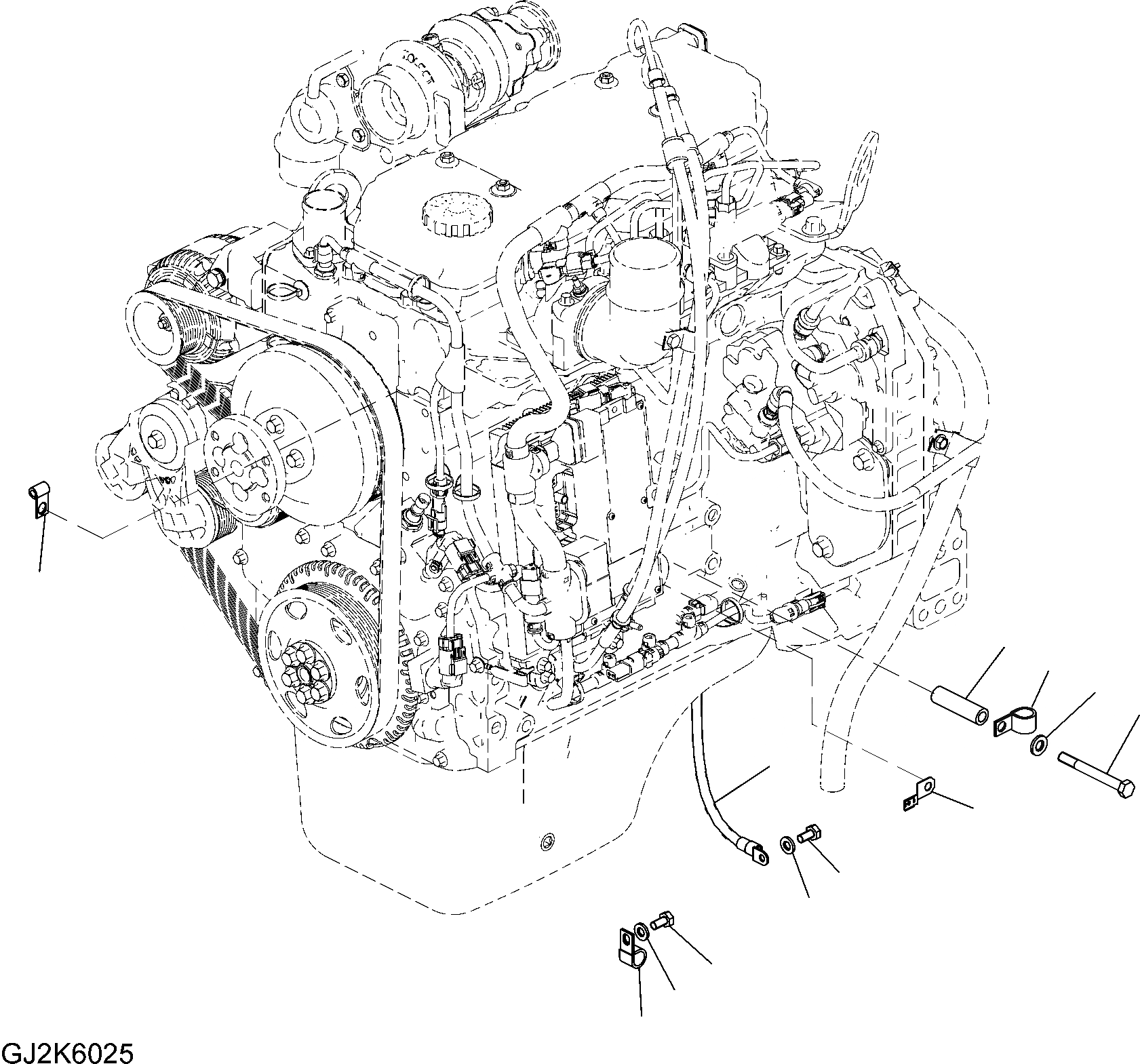 GJ2K6025