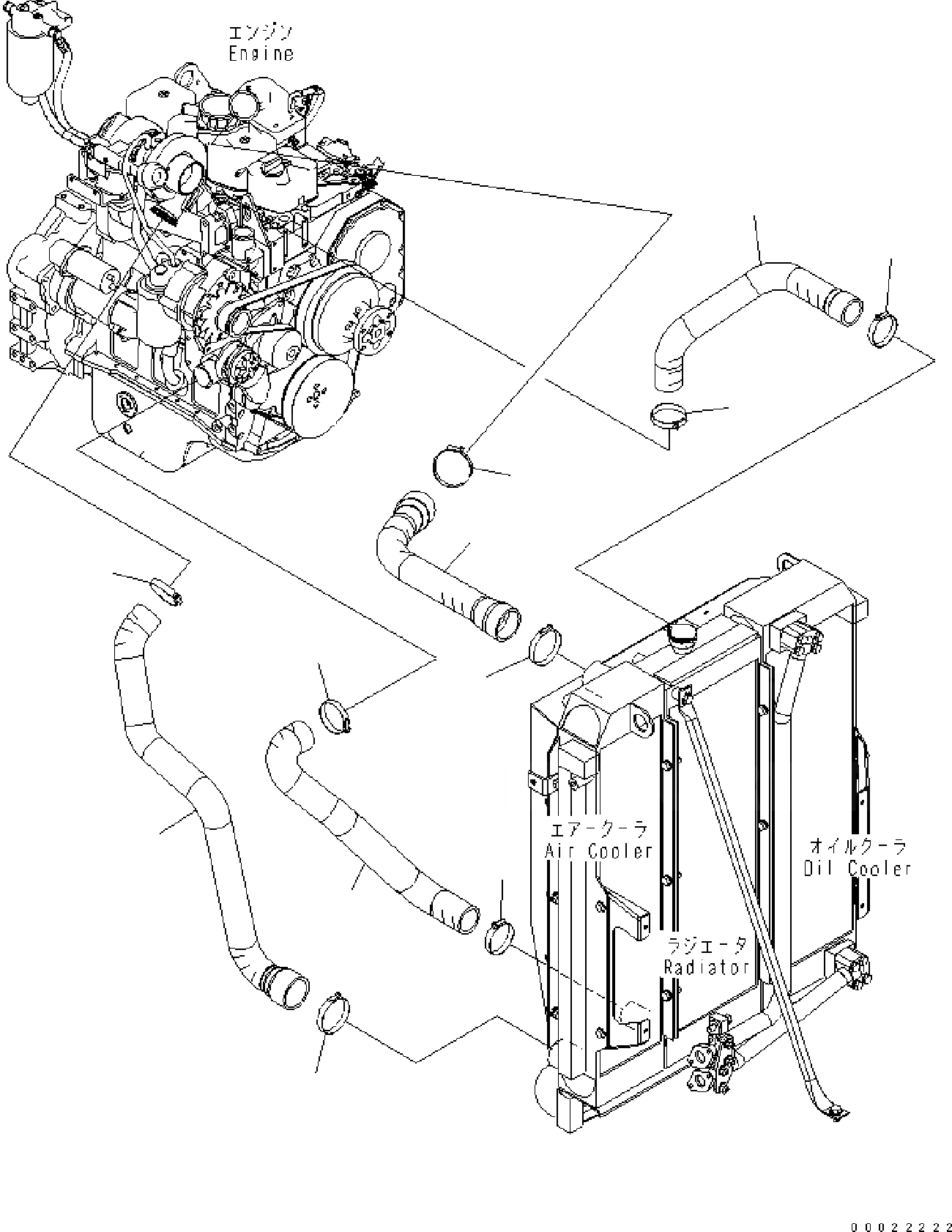 エンジン
Engine

エアークーラ
Air Cooler

オイルクーラ
Oil Cooler

ラジエータ
Radiator

00022222