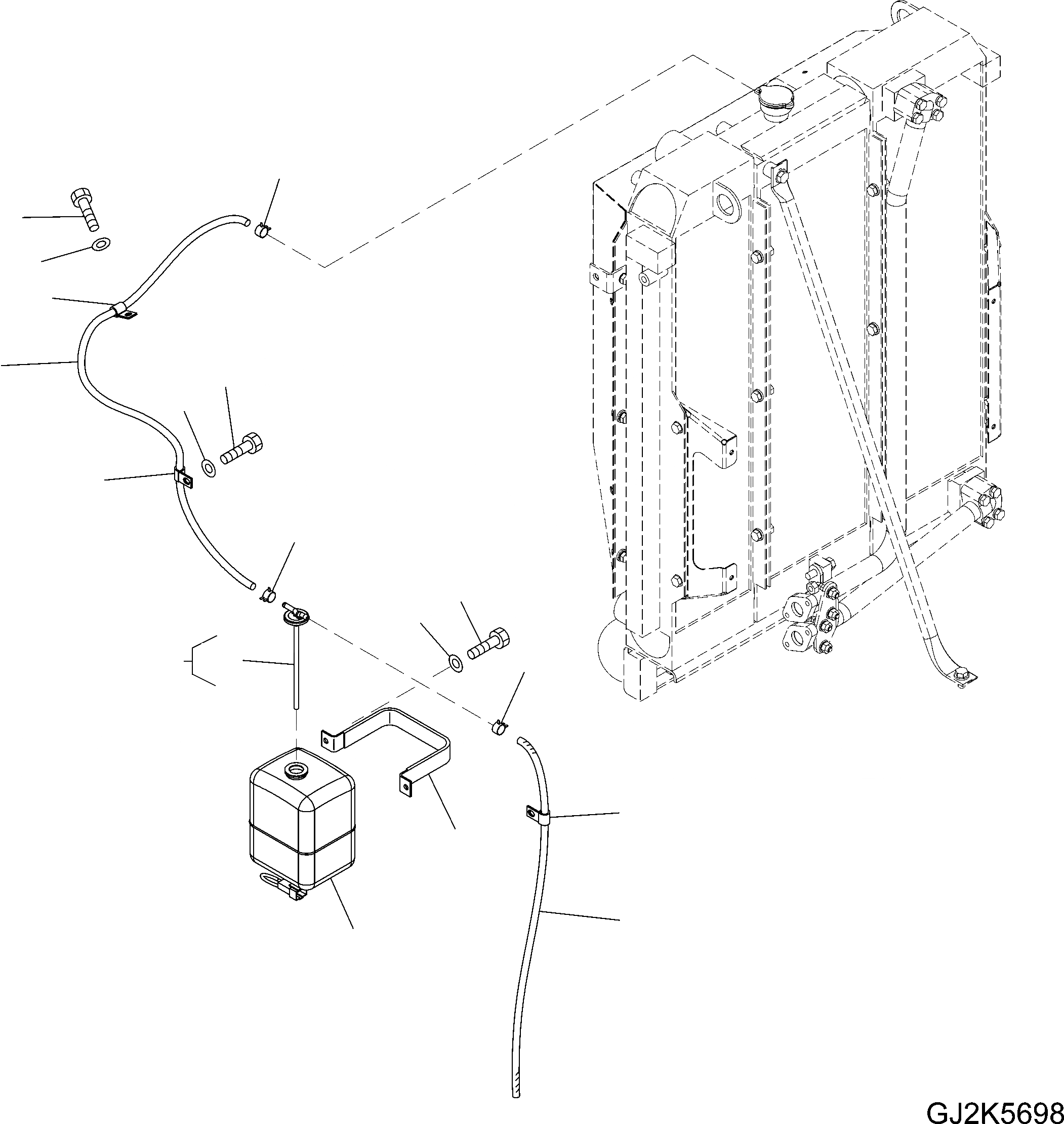 GJ2K5698