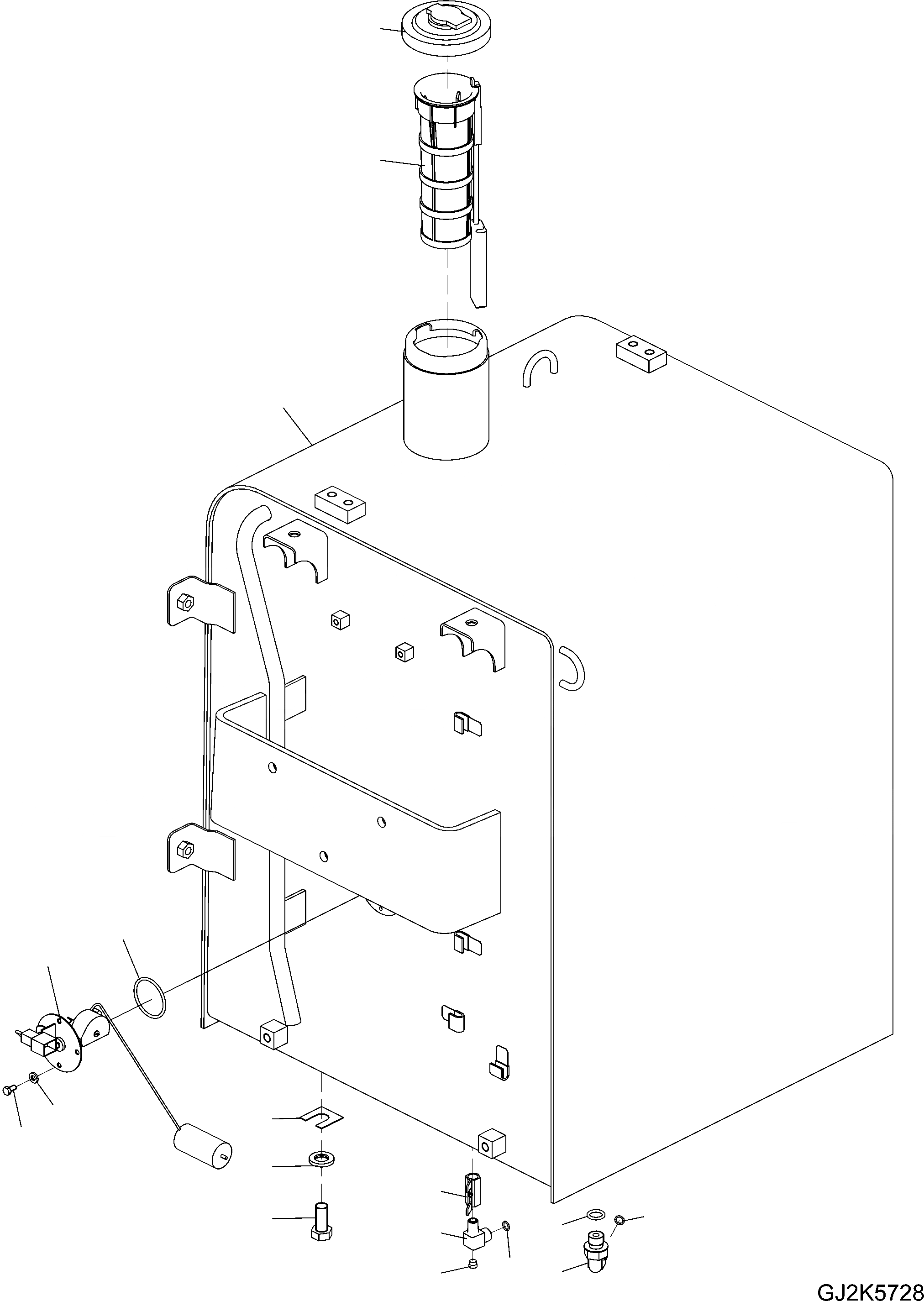 GJ2K5728