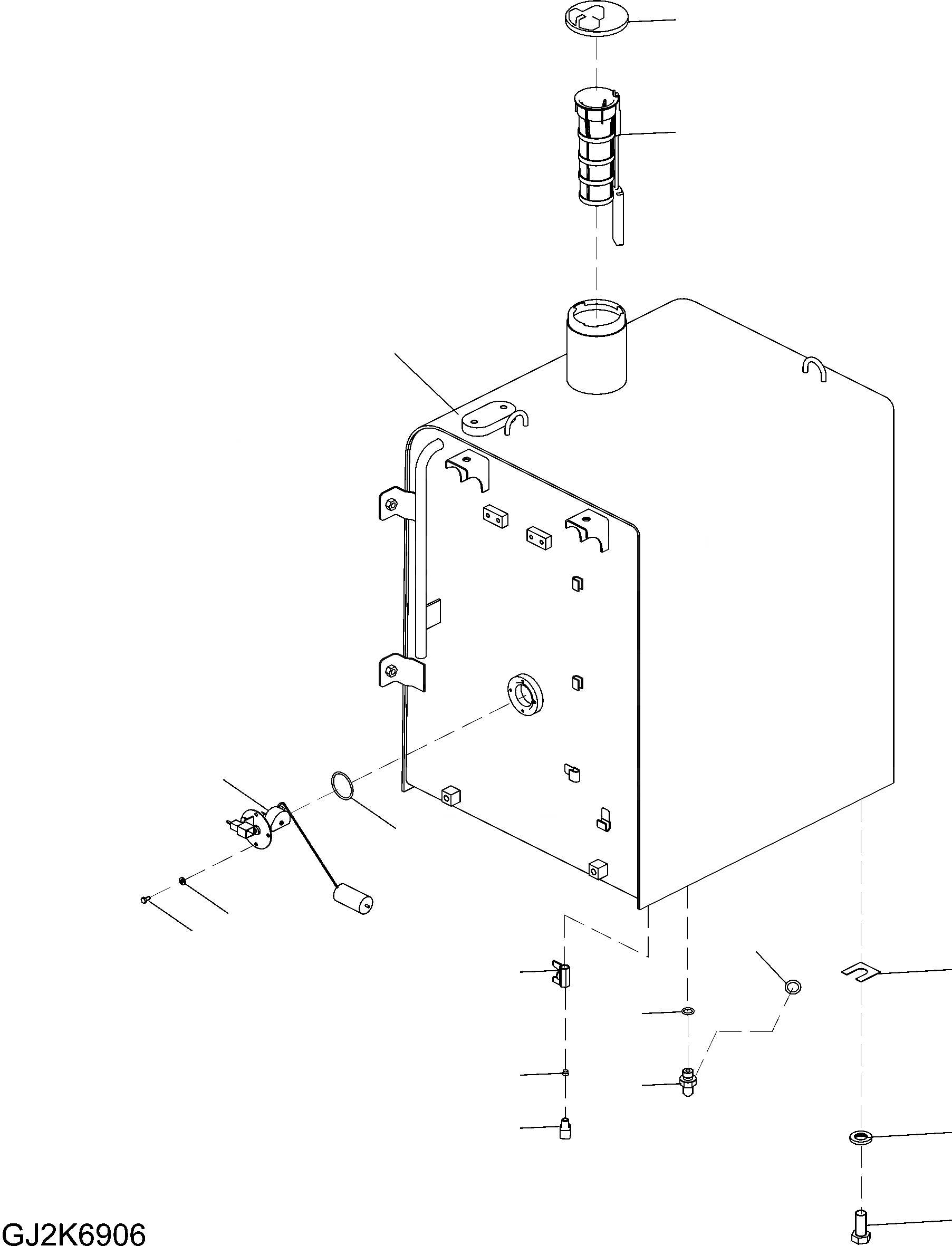 GJ2K6906