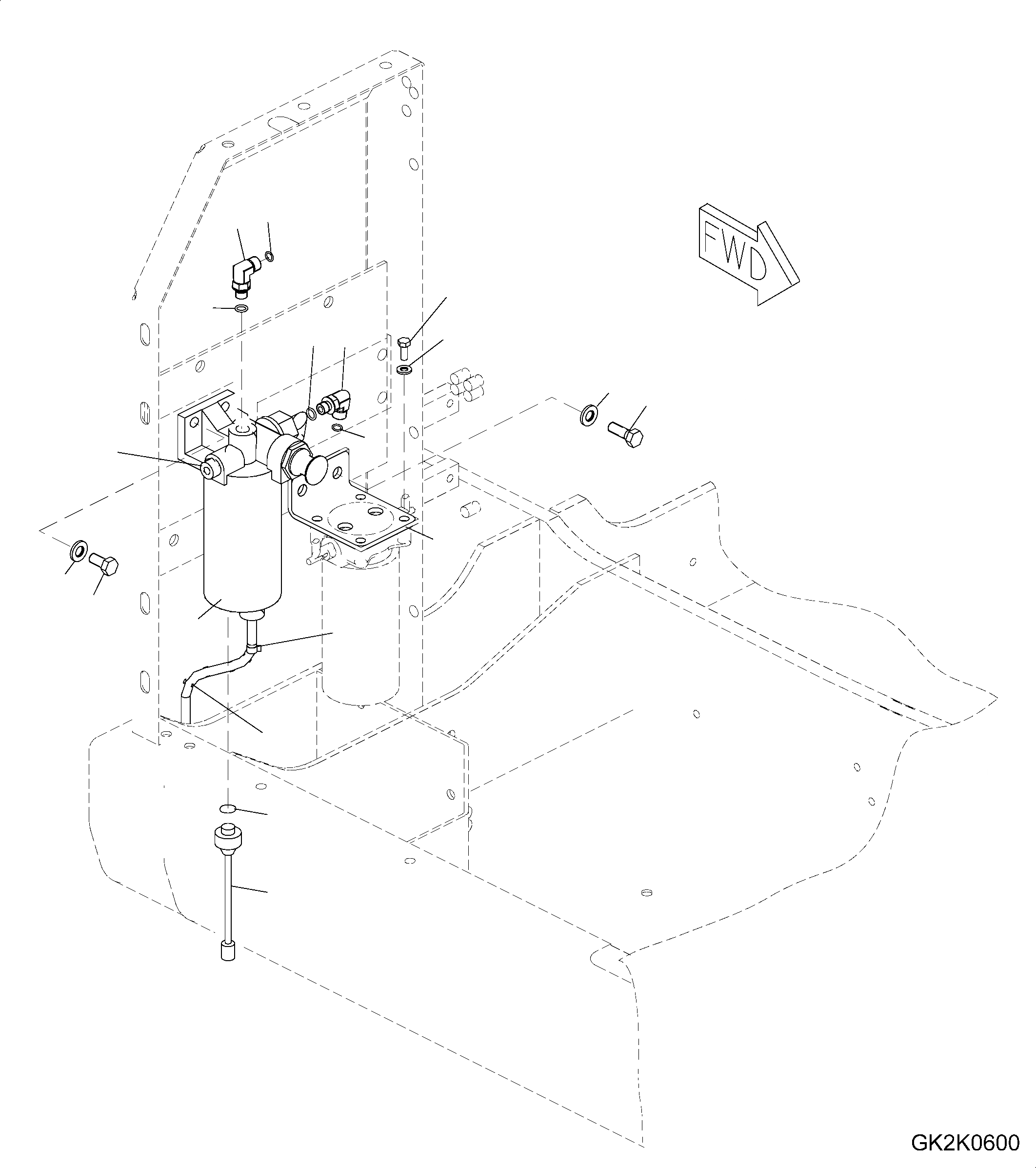 FWD

GK2K0600