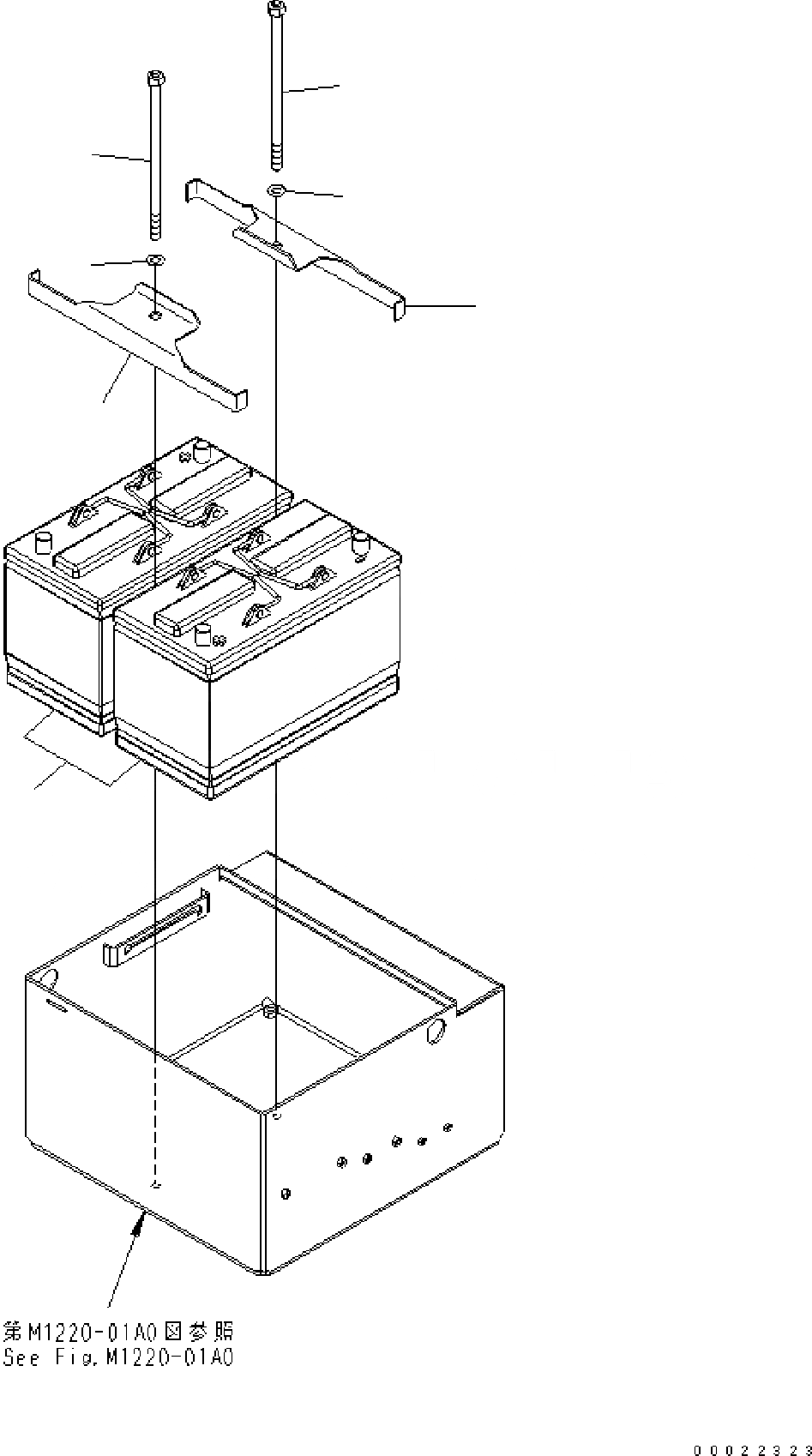 第M1220-01A0図参照
See Fig.M1220-01A0

00022323