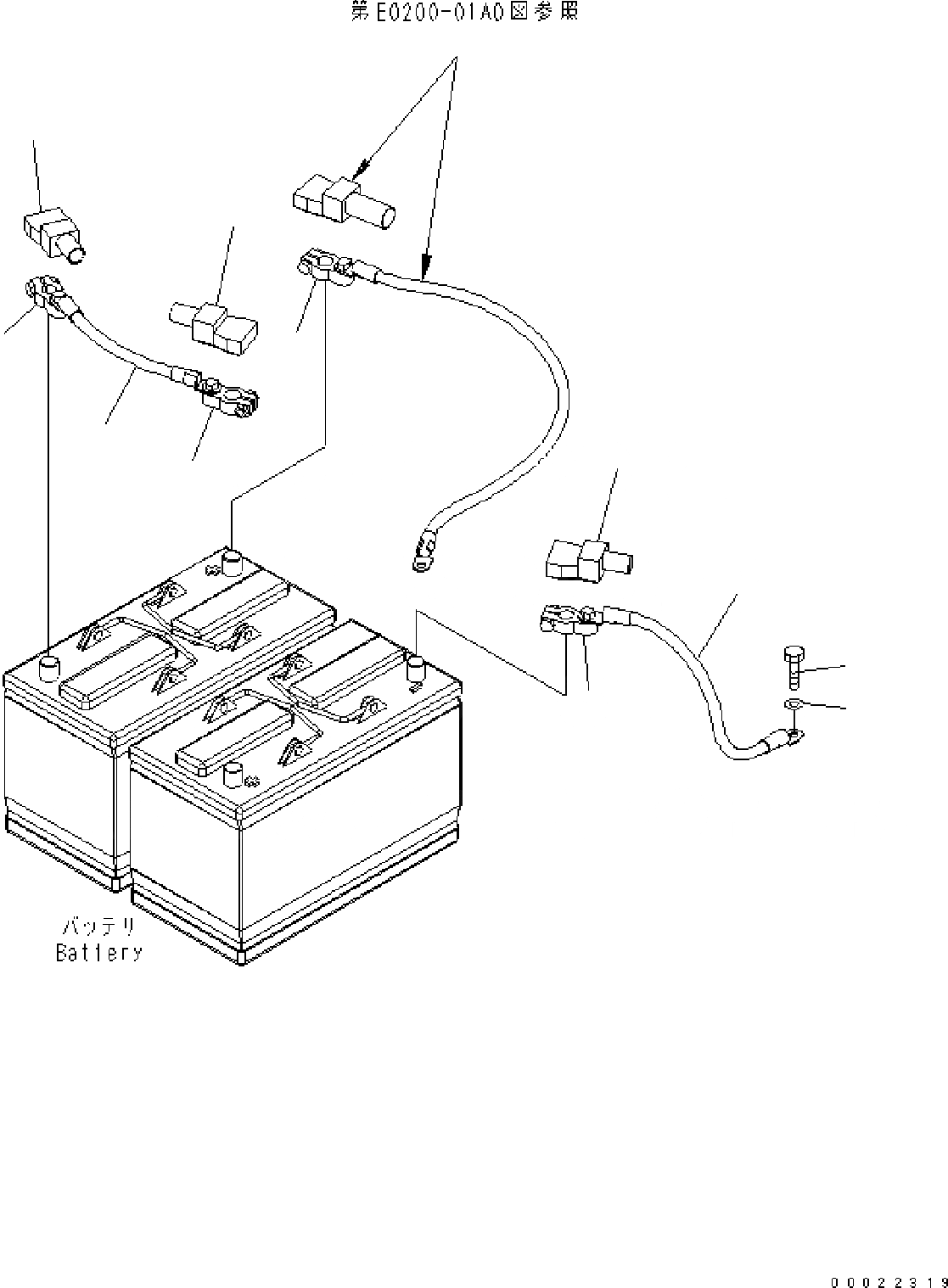 第E0200-01A0図参照

バッテリ
Battery

00022319