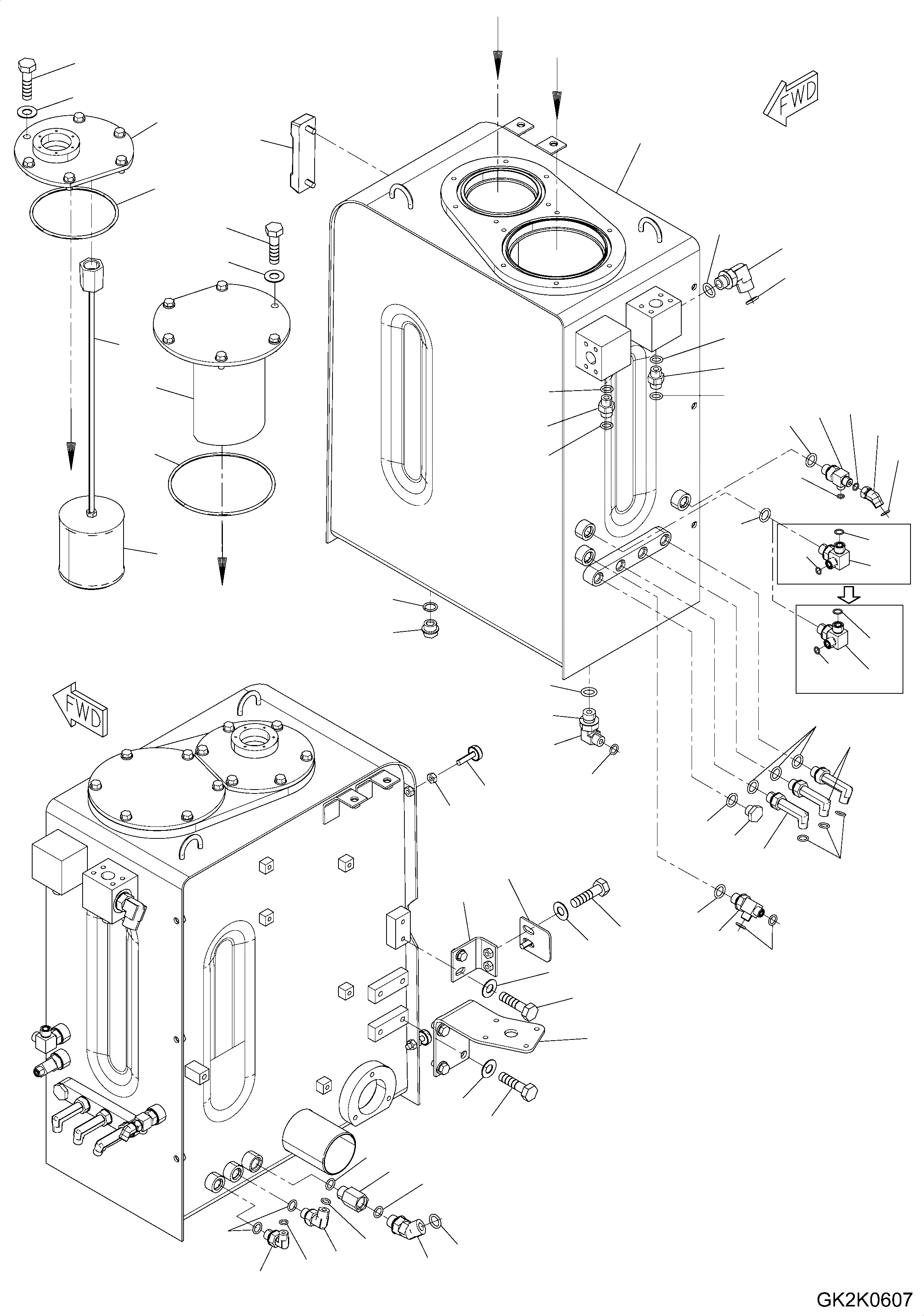 FWD

FWD

GK2K0607