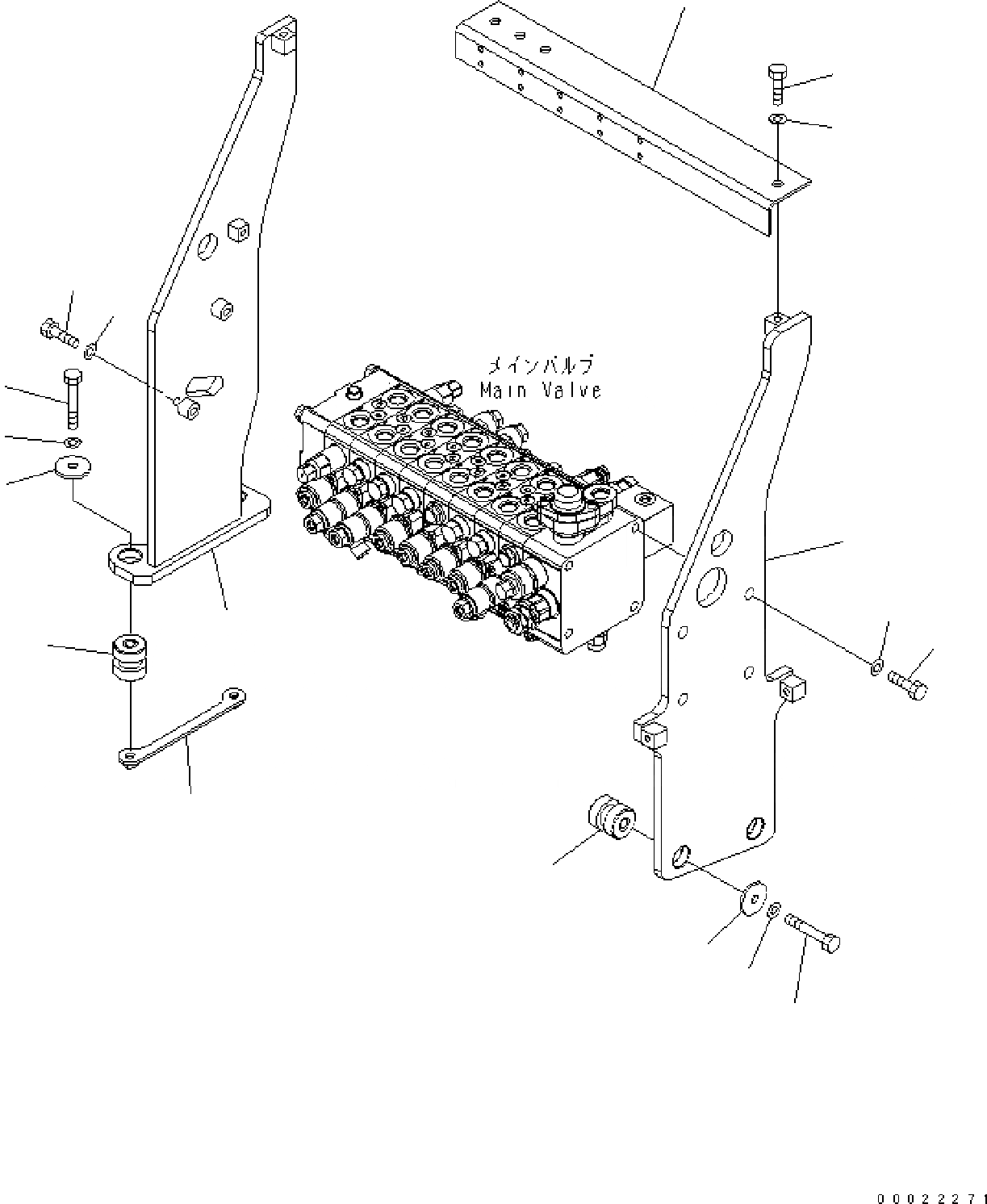 メインバルブ
Main Valve

00022271