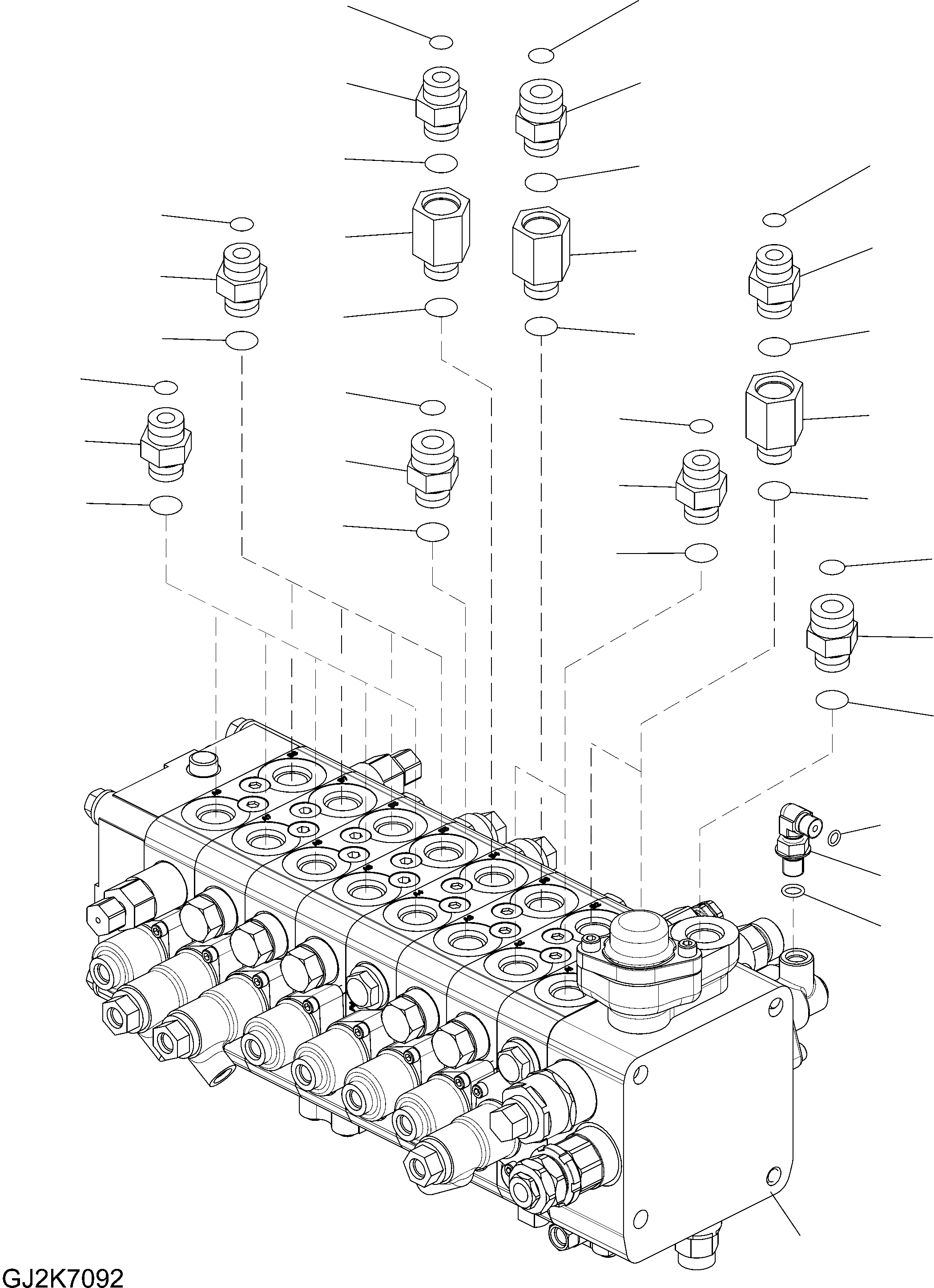 GJ2K7092