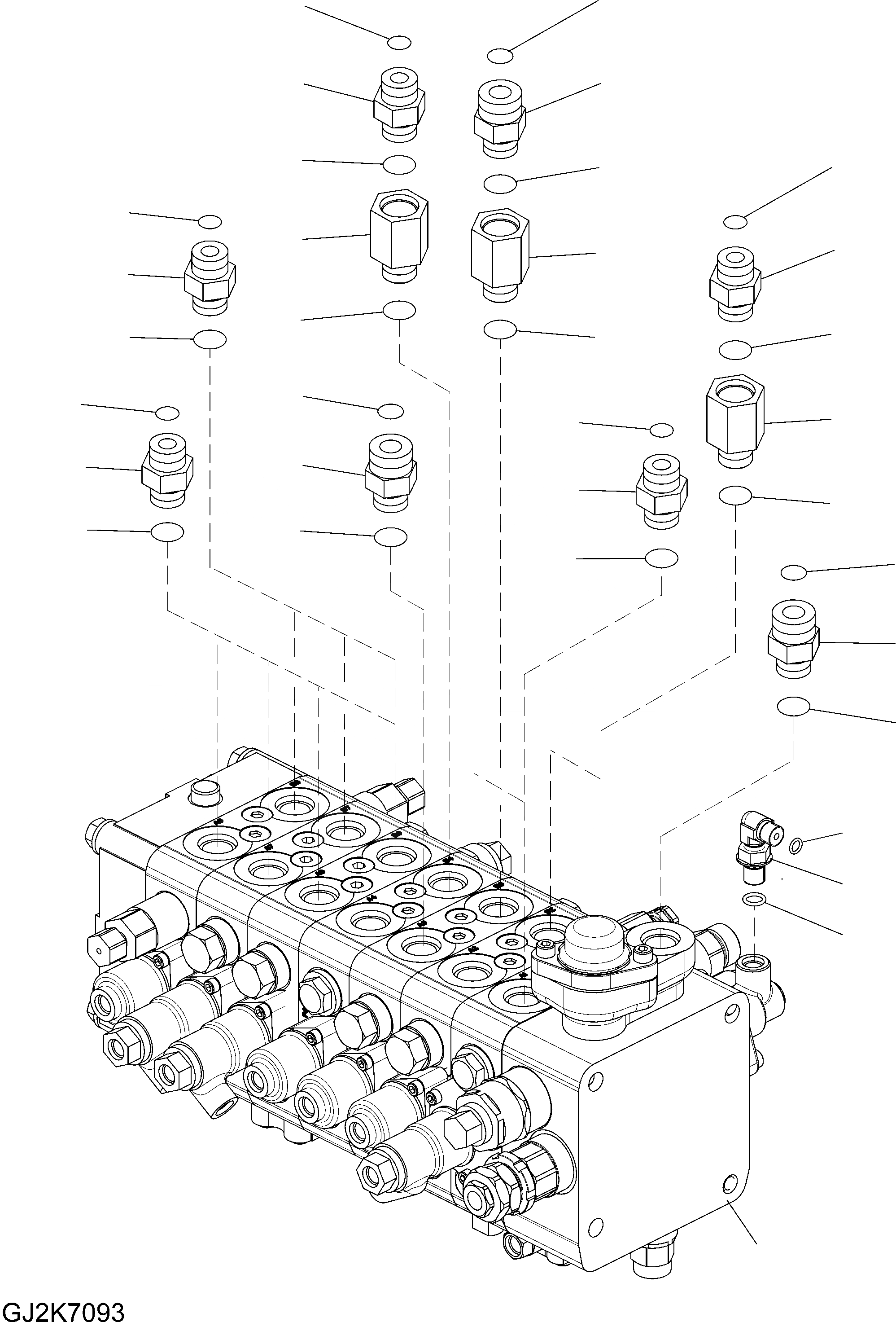 GJ2K7093