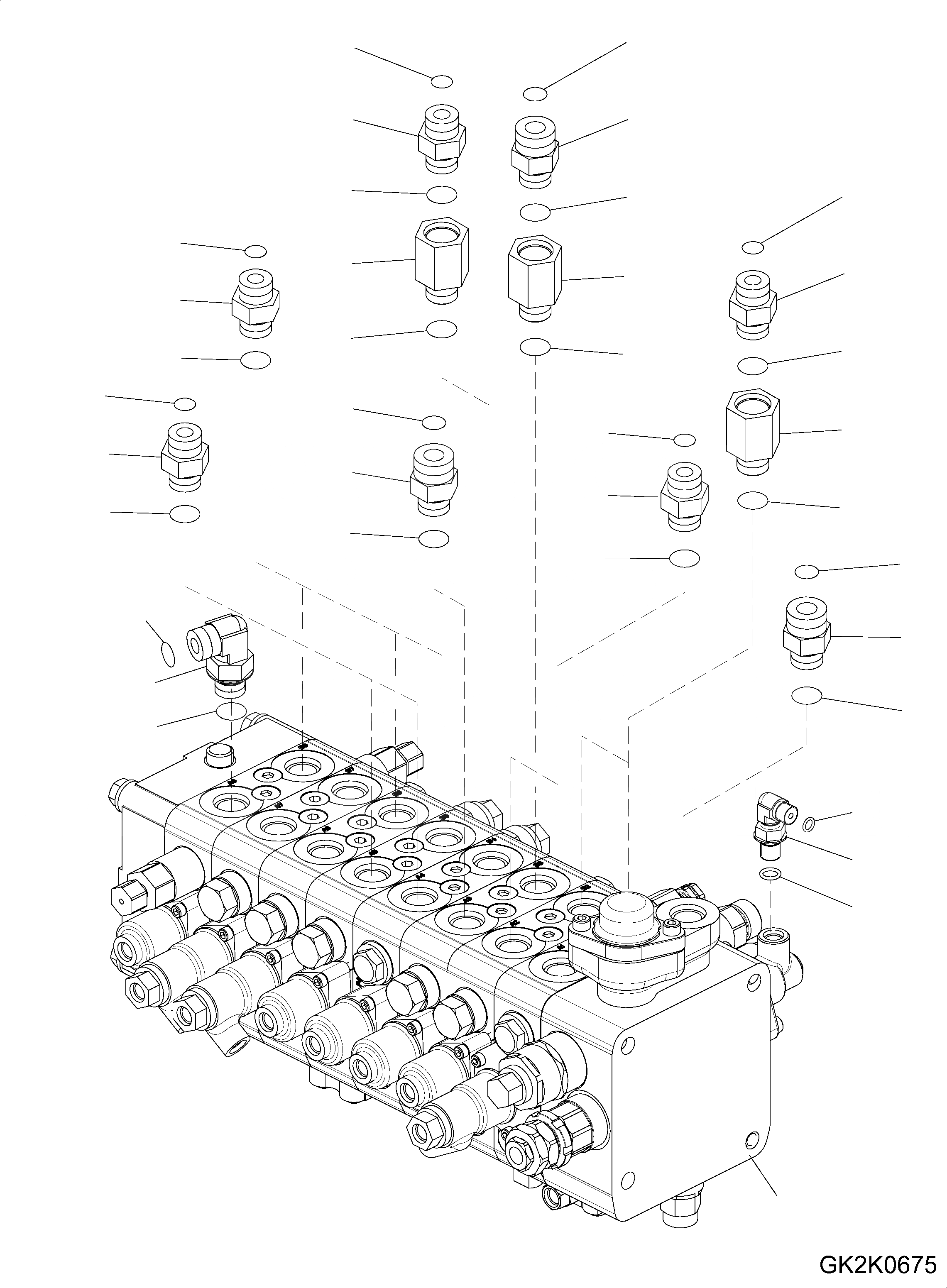 GK2K0675