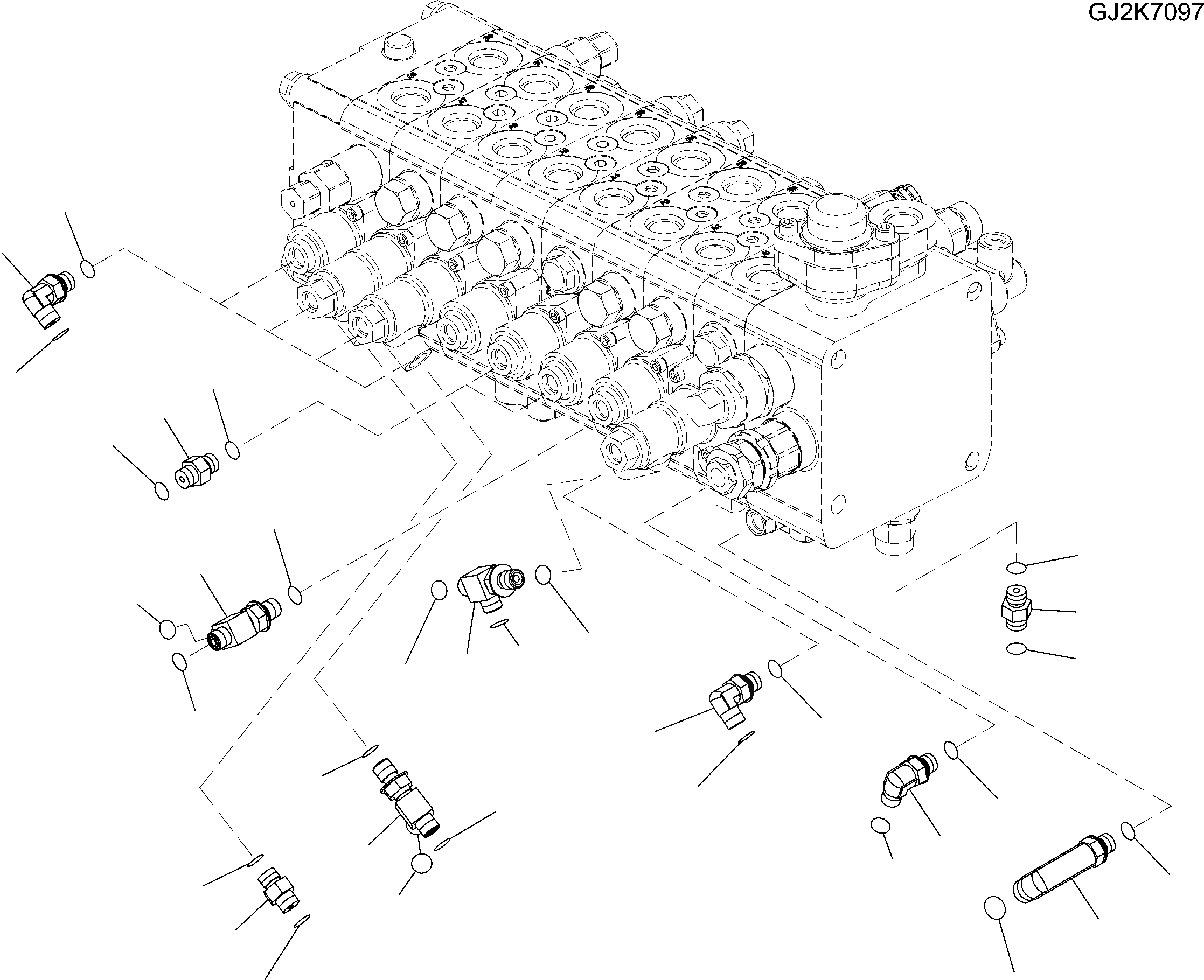 GJ2K7097