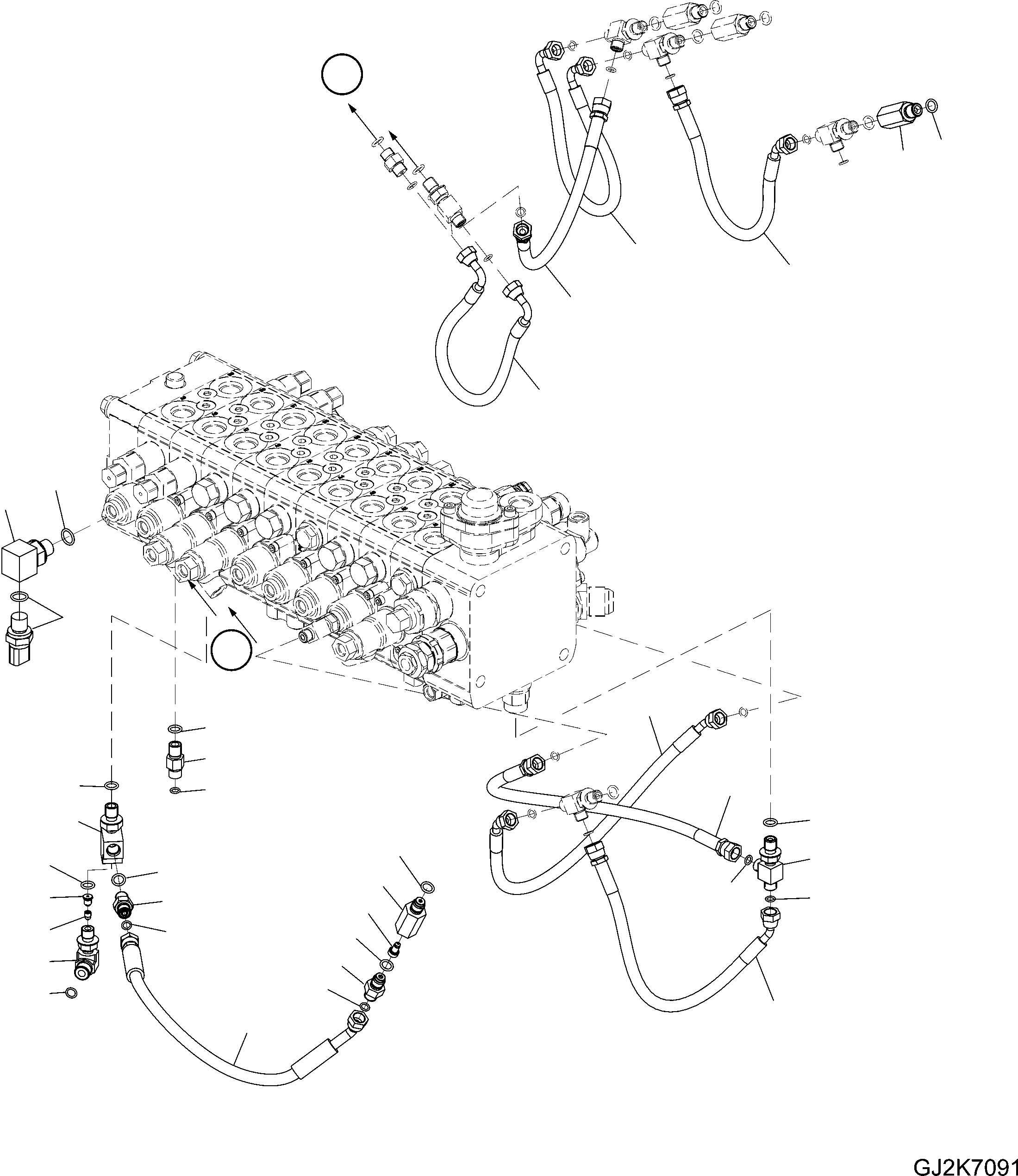 GJ2K7091