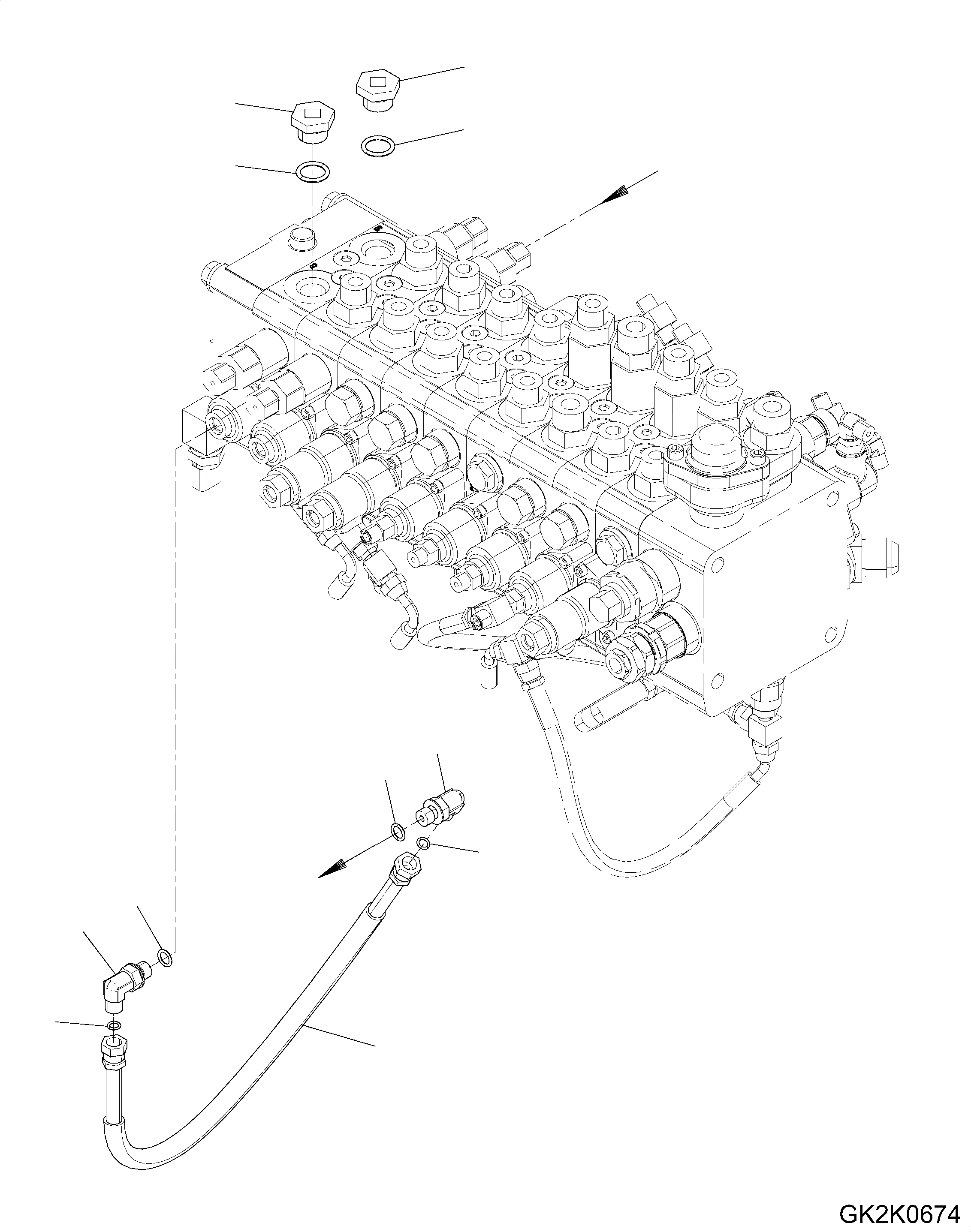 GK2K0674