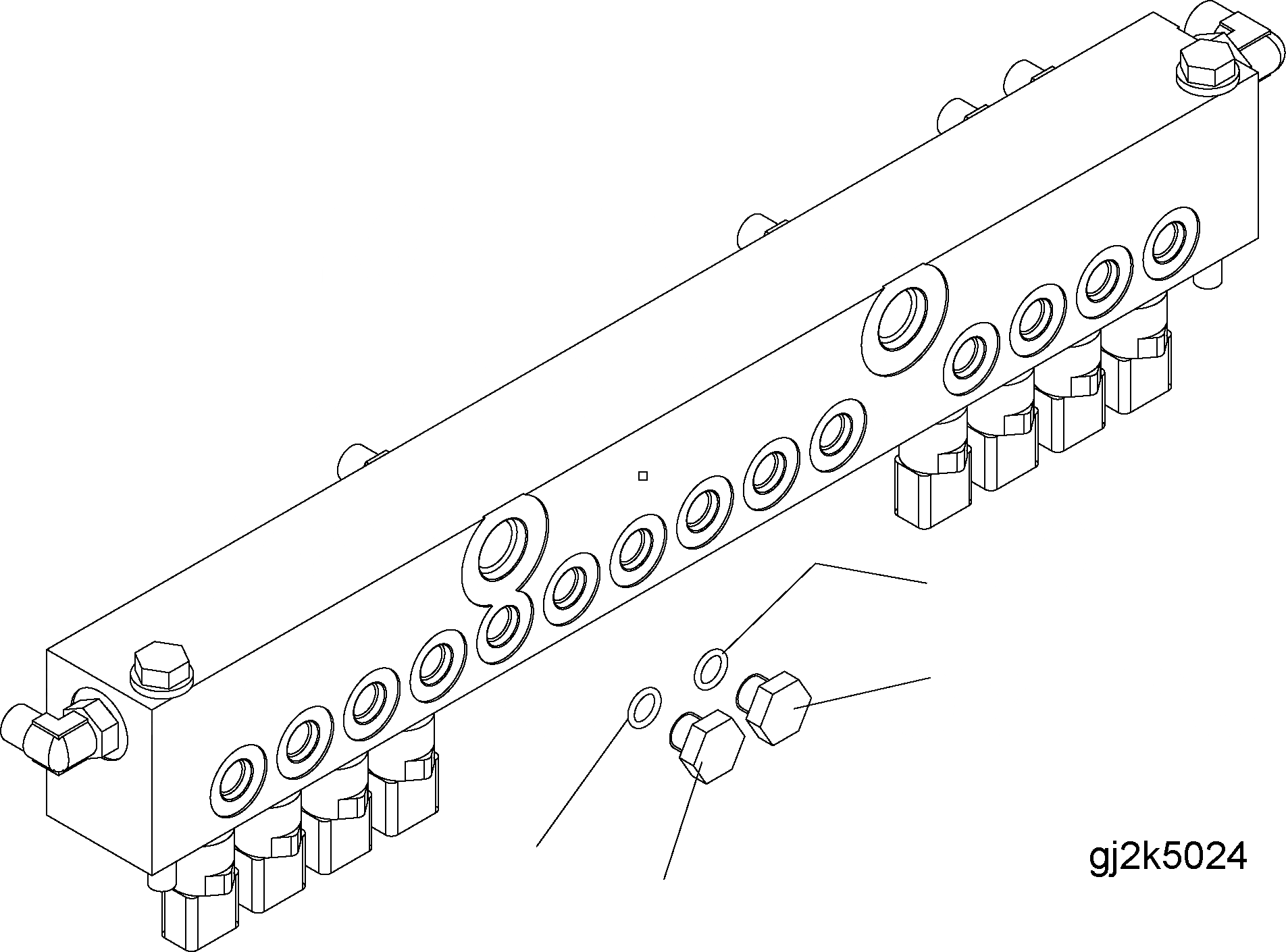 gj2k5024