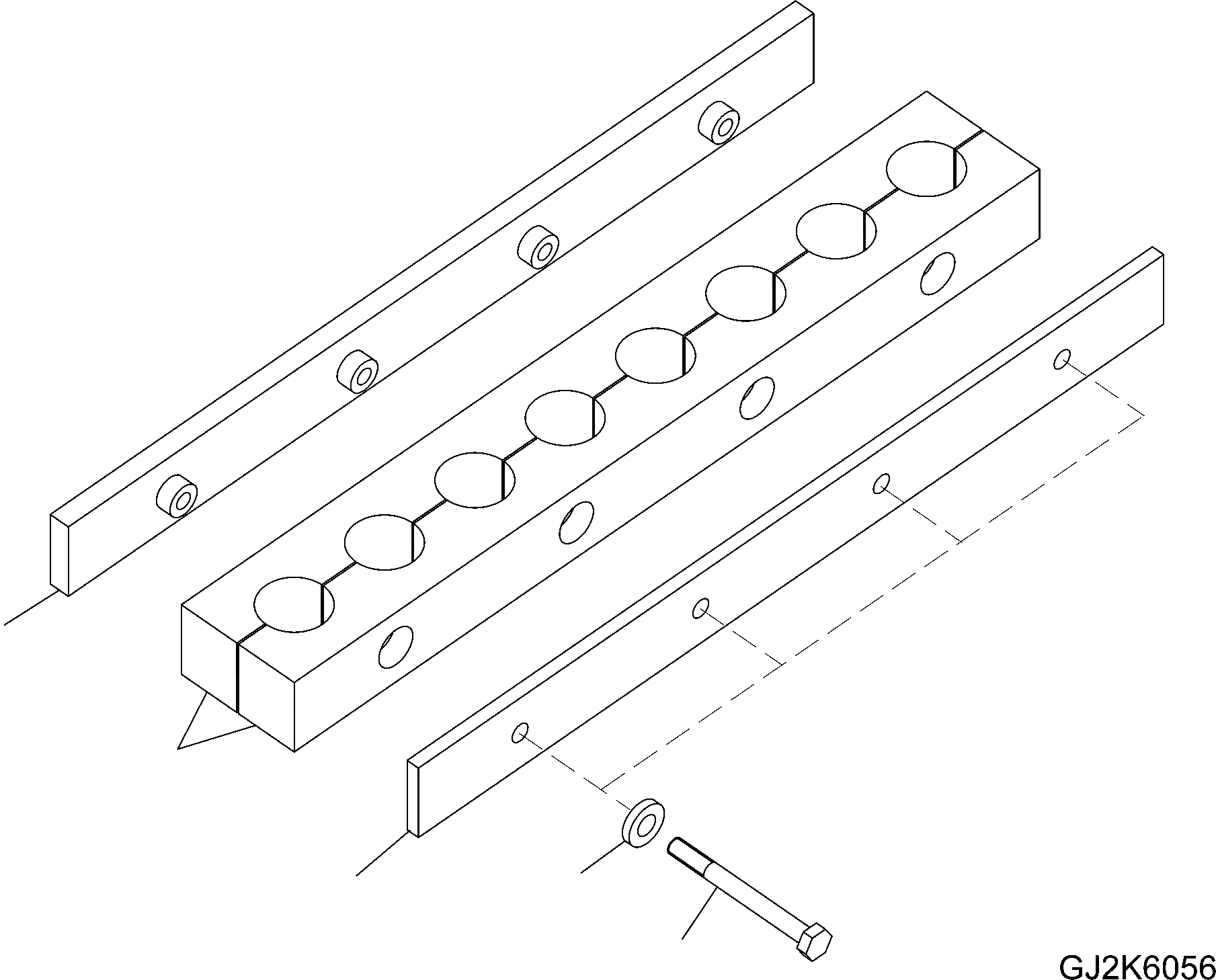 GJ2K6056