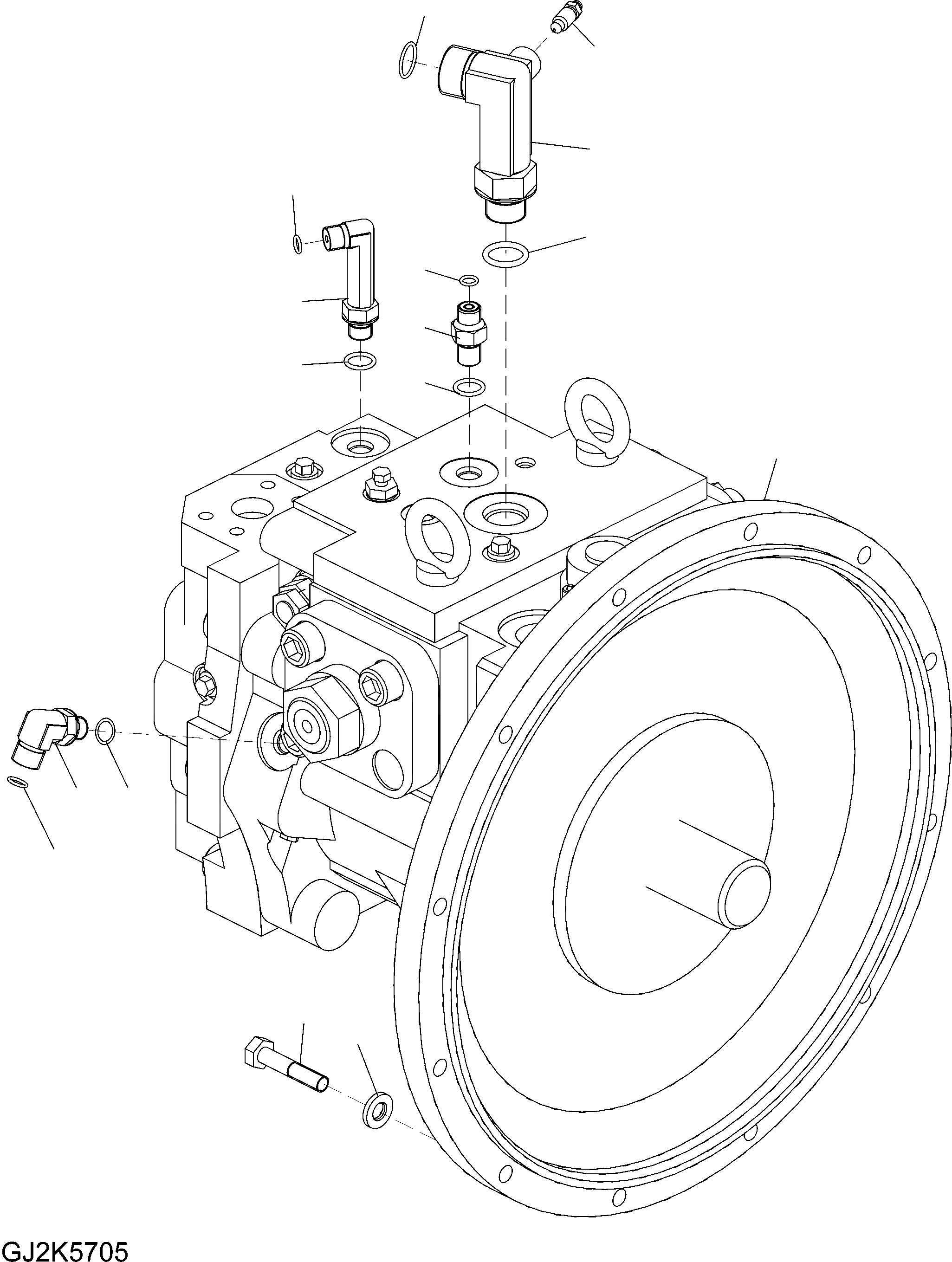 GJ2K5705