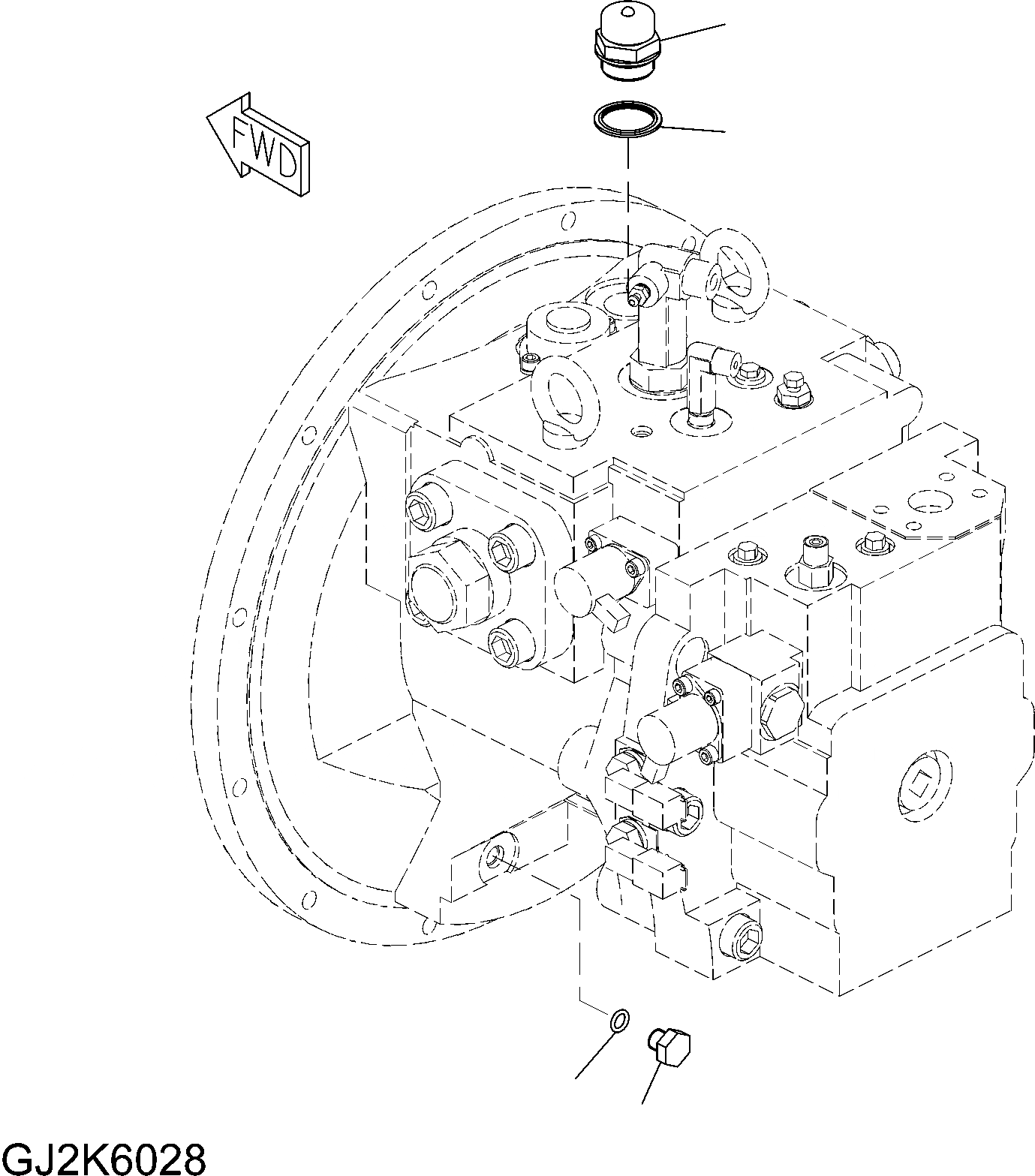 FWD

GJ2K6028