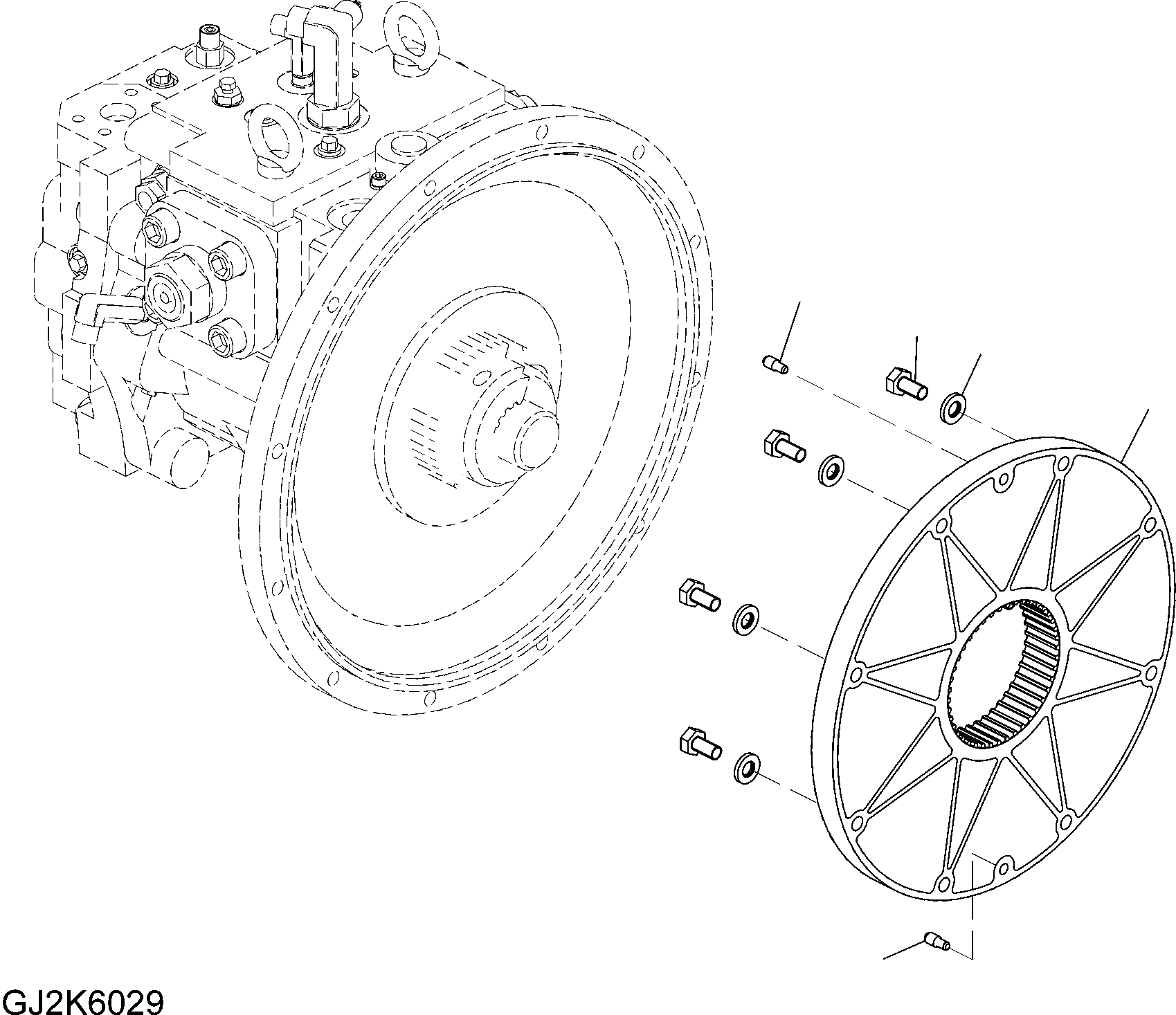 GJ2K6029