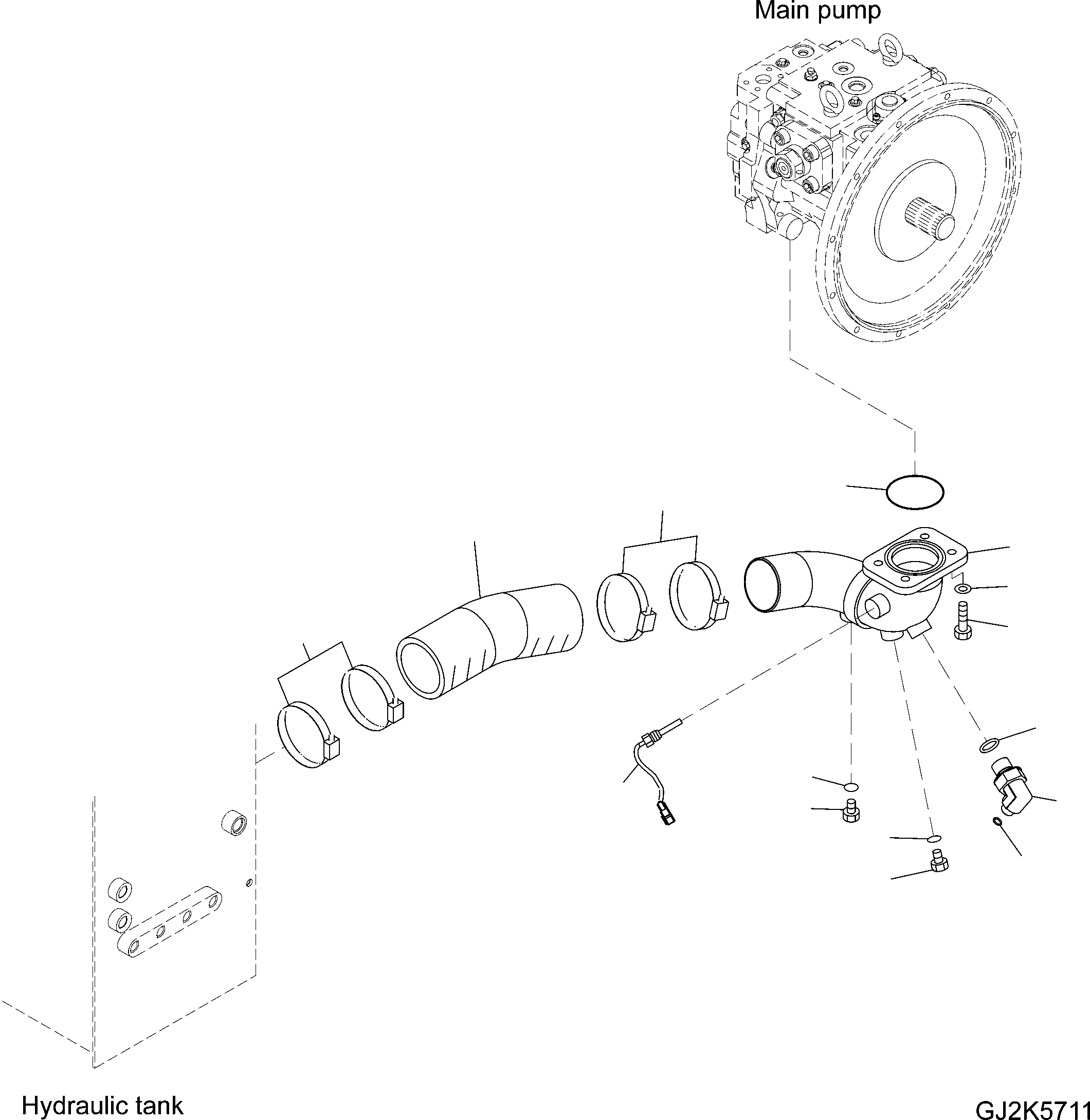 Main pump

Hydraulic tank

GJ2K5711