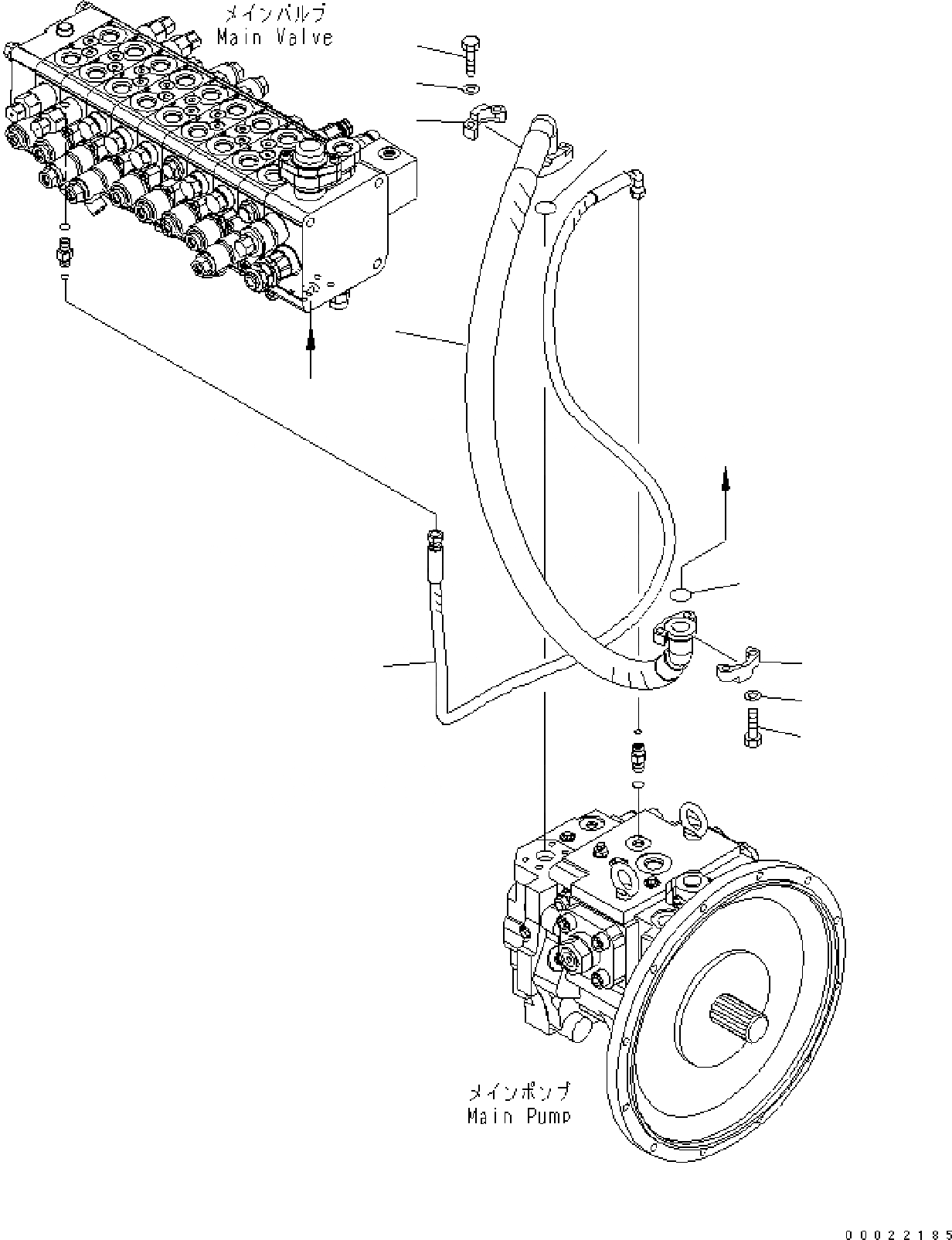 メインバルブ
Main Valve

メインポンプ
Main Pump

00022185