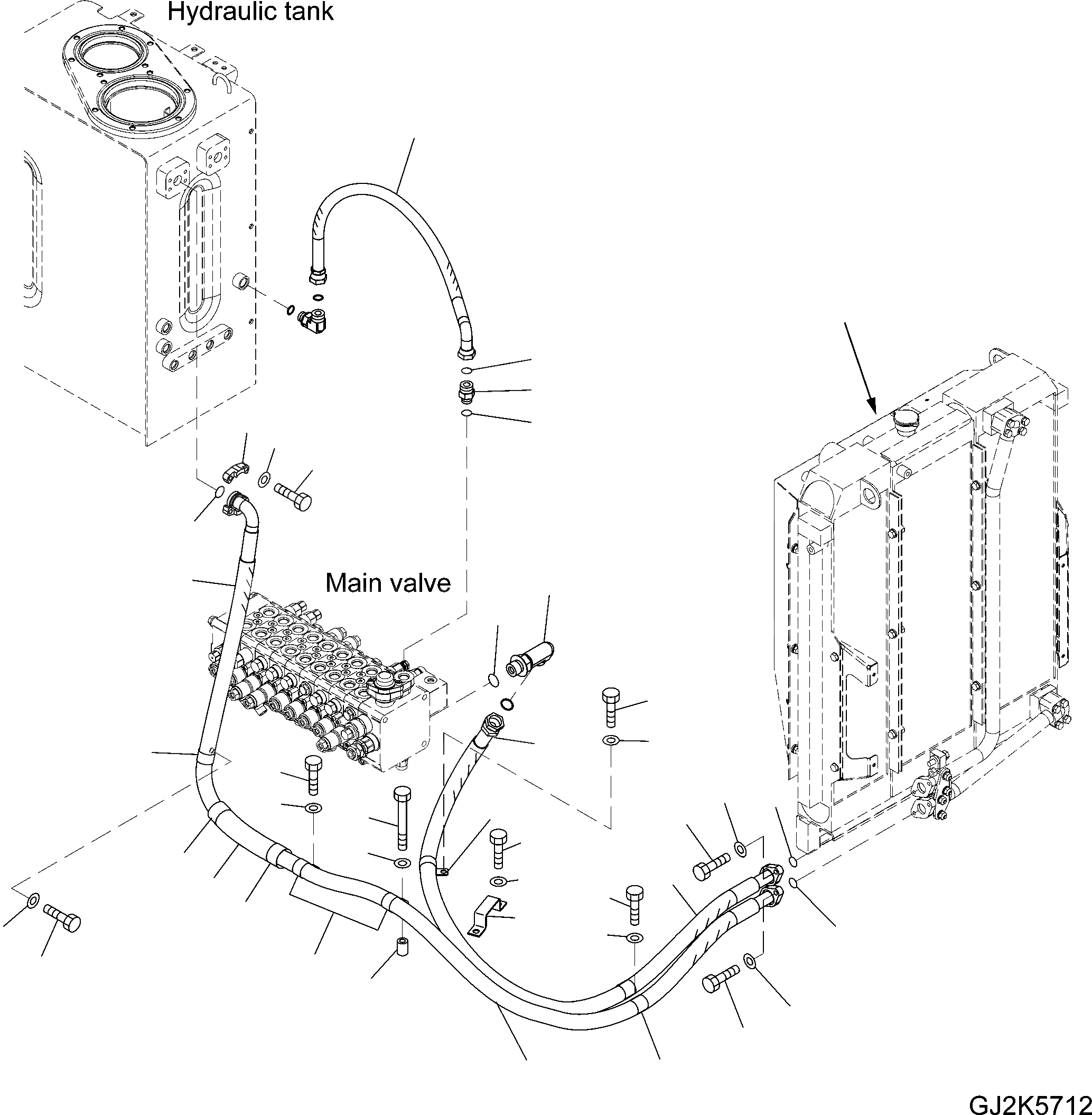 Hydraulic tank

Main valve

GJ2K5712