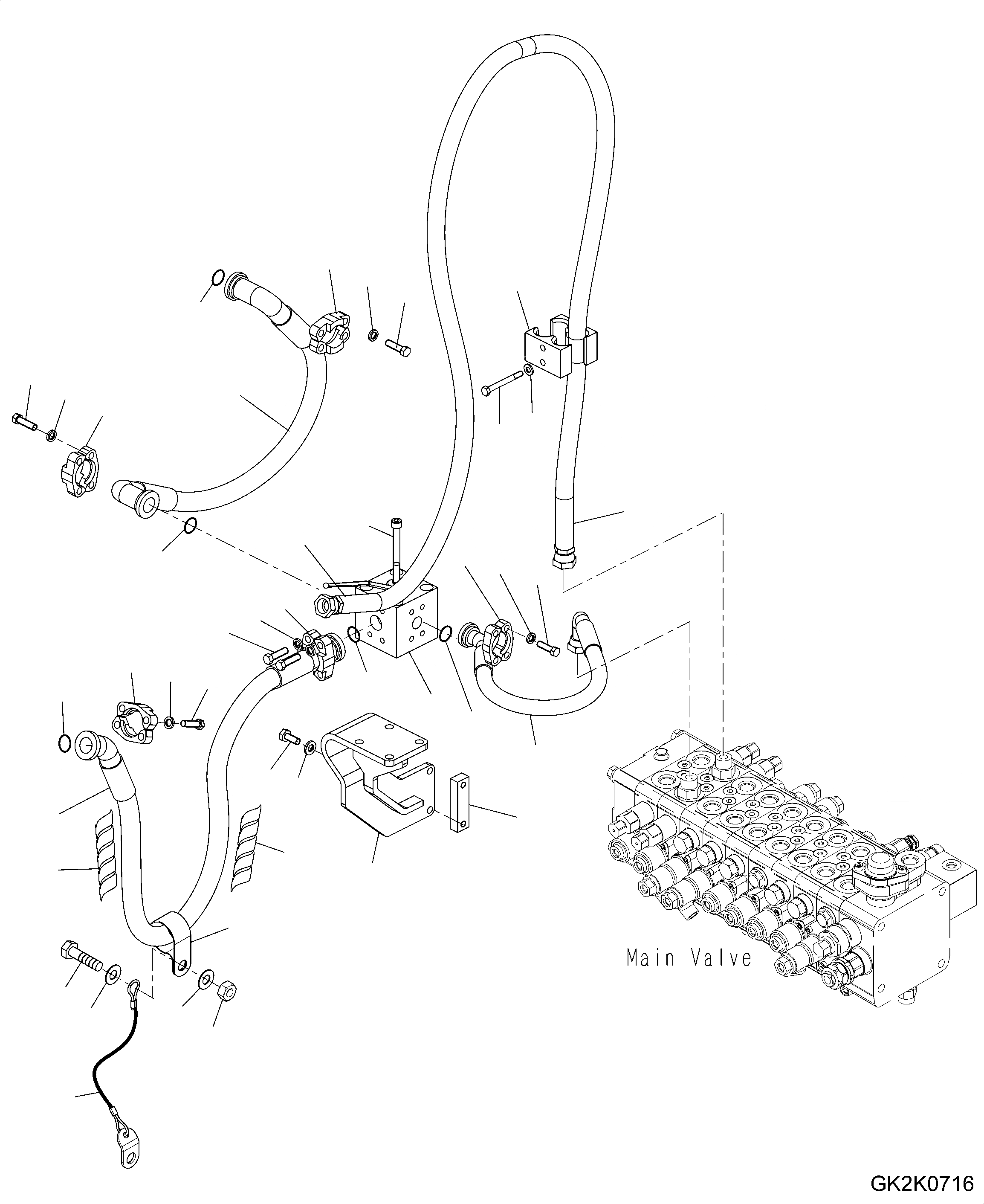 Main Valve

GK2K0716