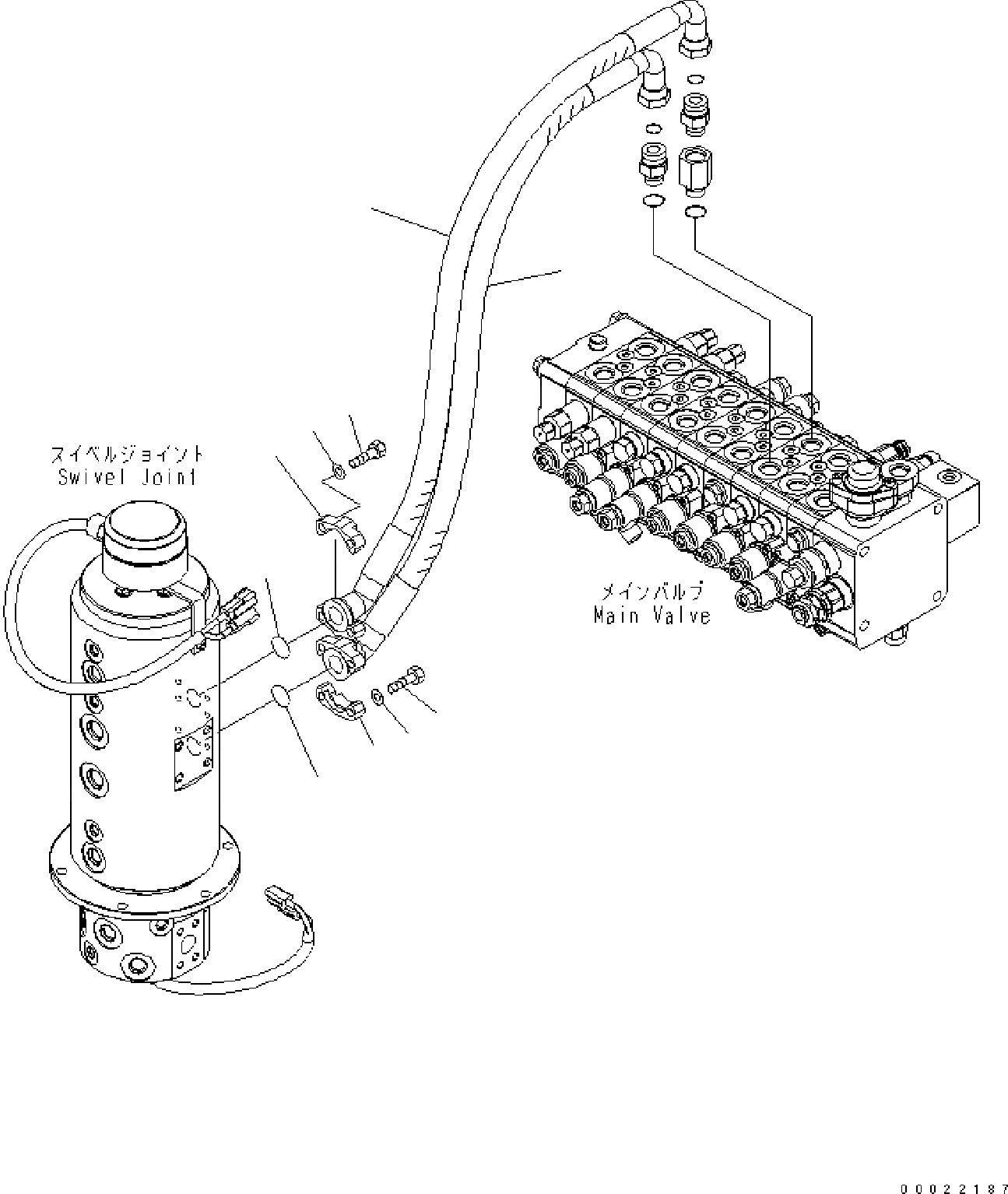 スイベルジョイント
Swivel Joint

メインバルブ
Main Valve

00022187