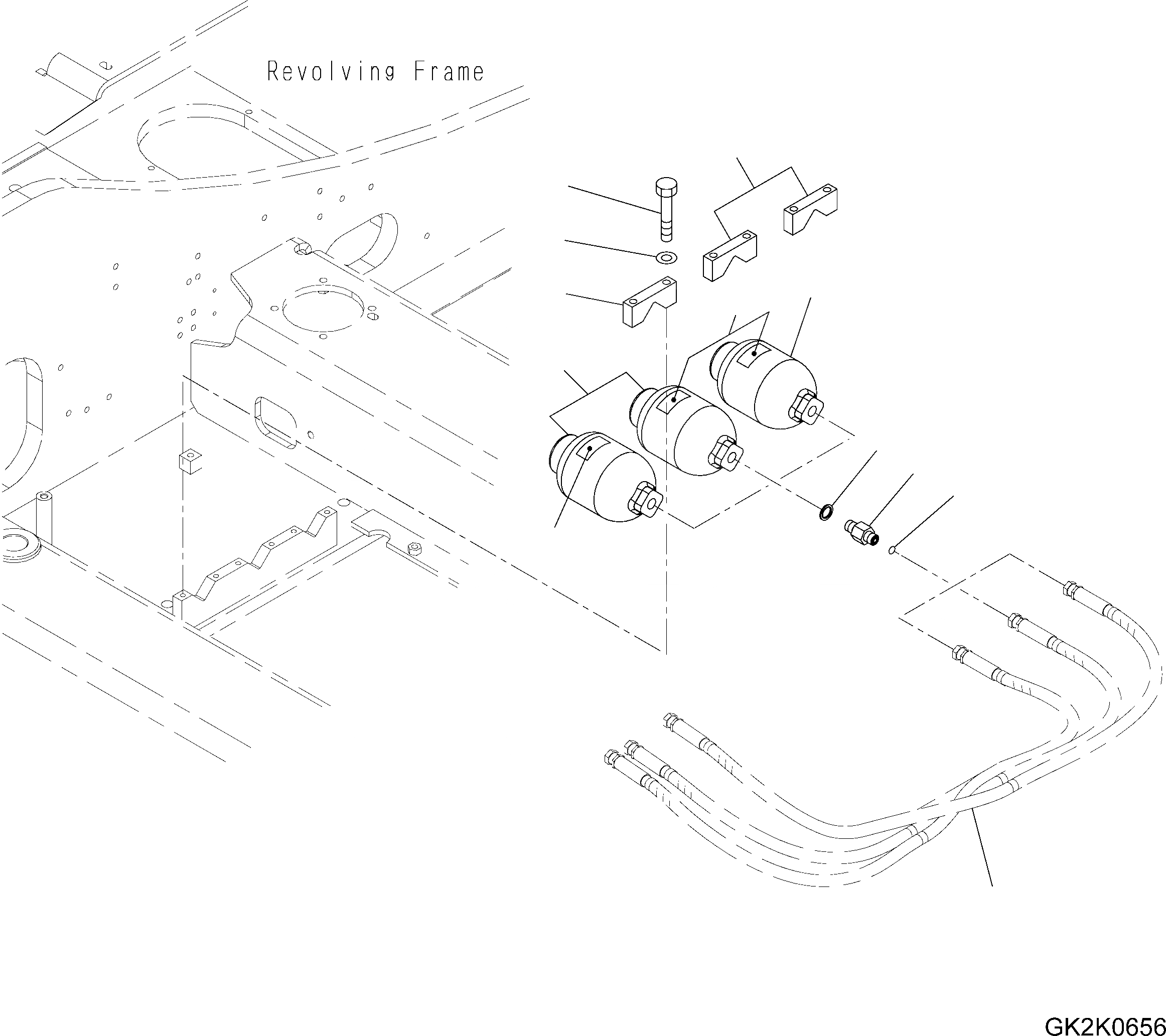 Revolving Frame

GK2K0656