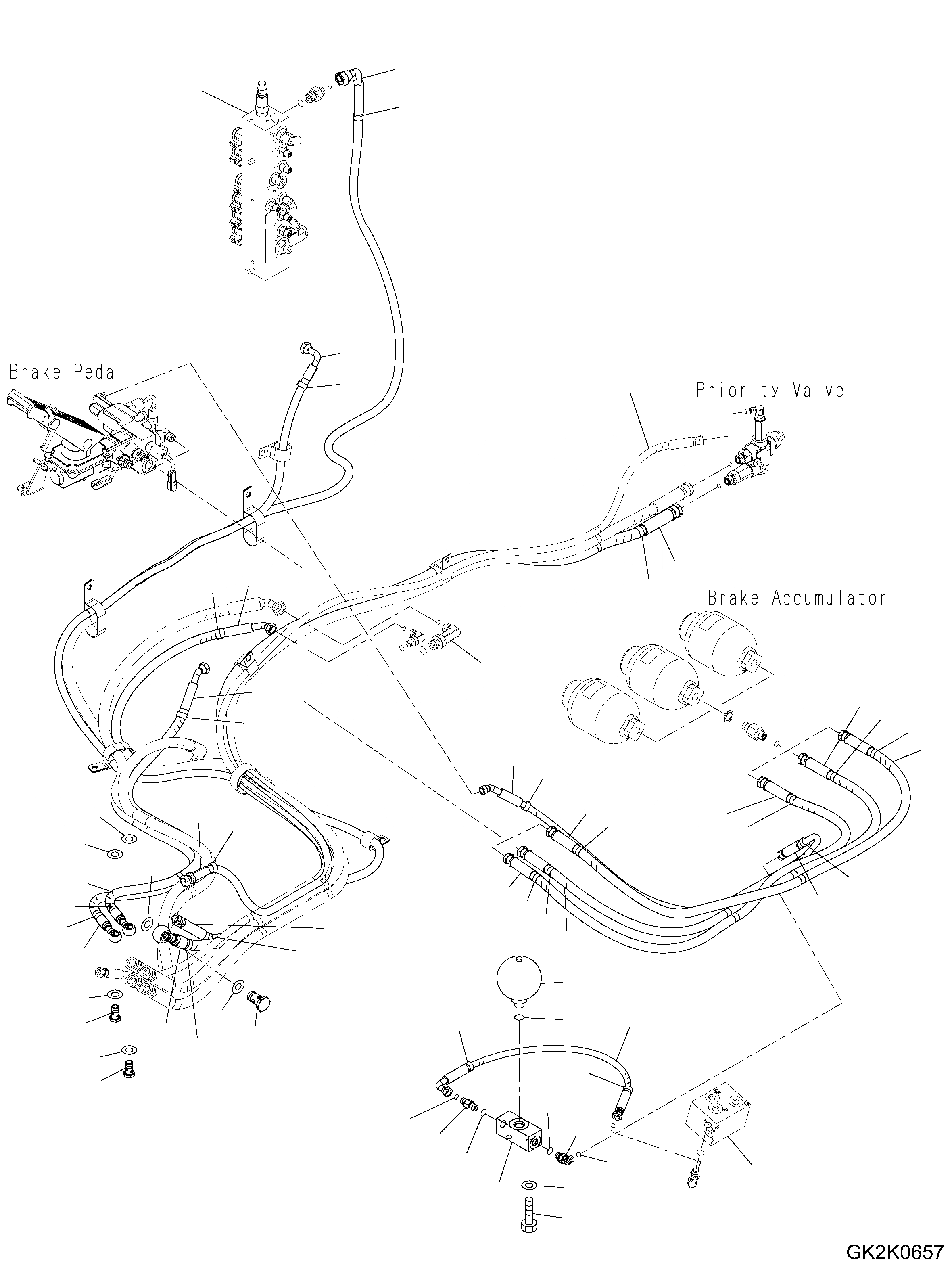 Brake Pedal

Priority Valve

Brake Accumulator

GK2K0657