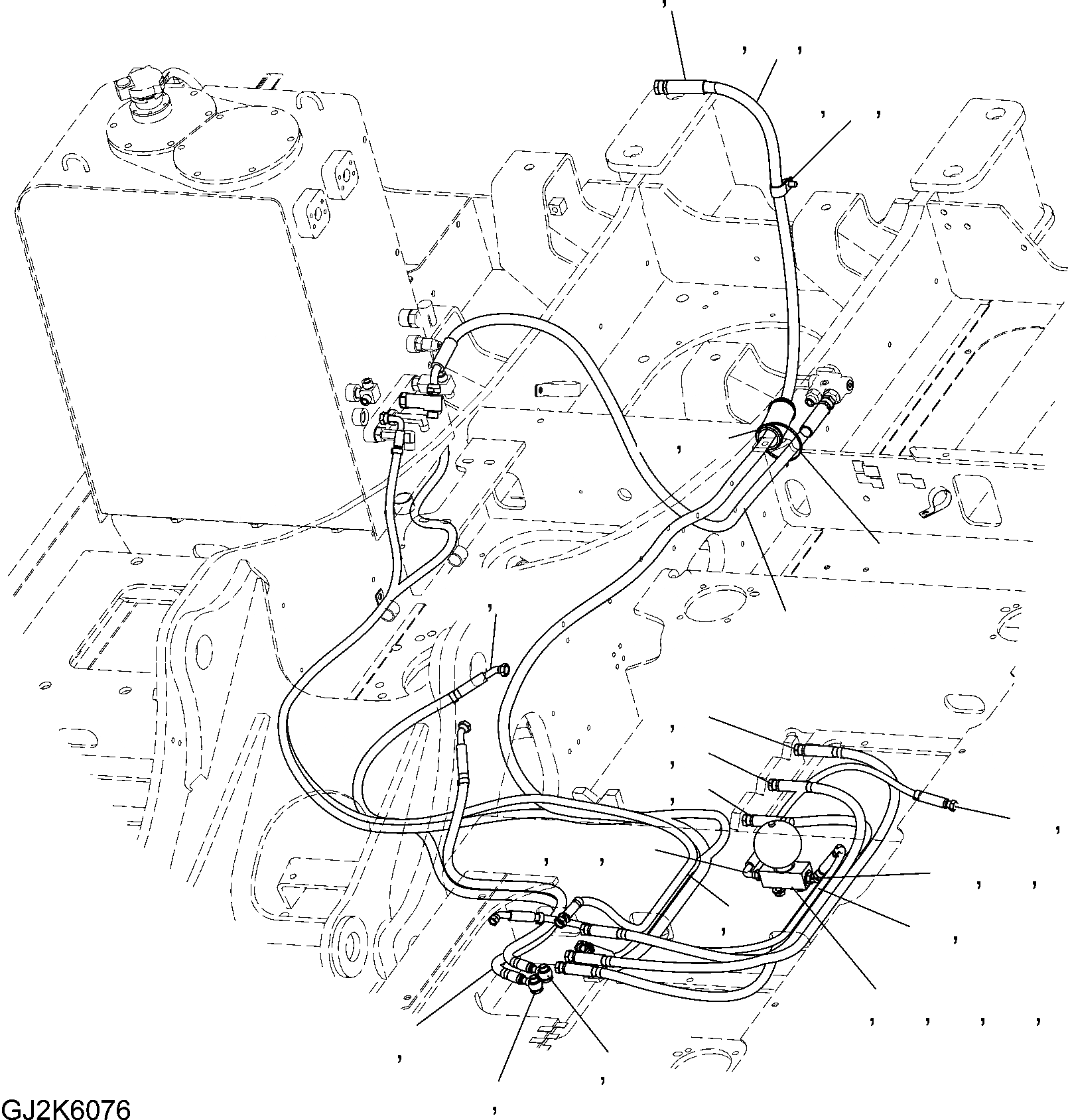 GJ2K6076