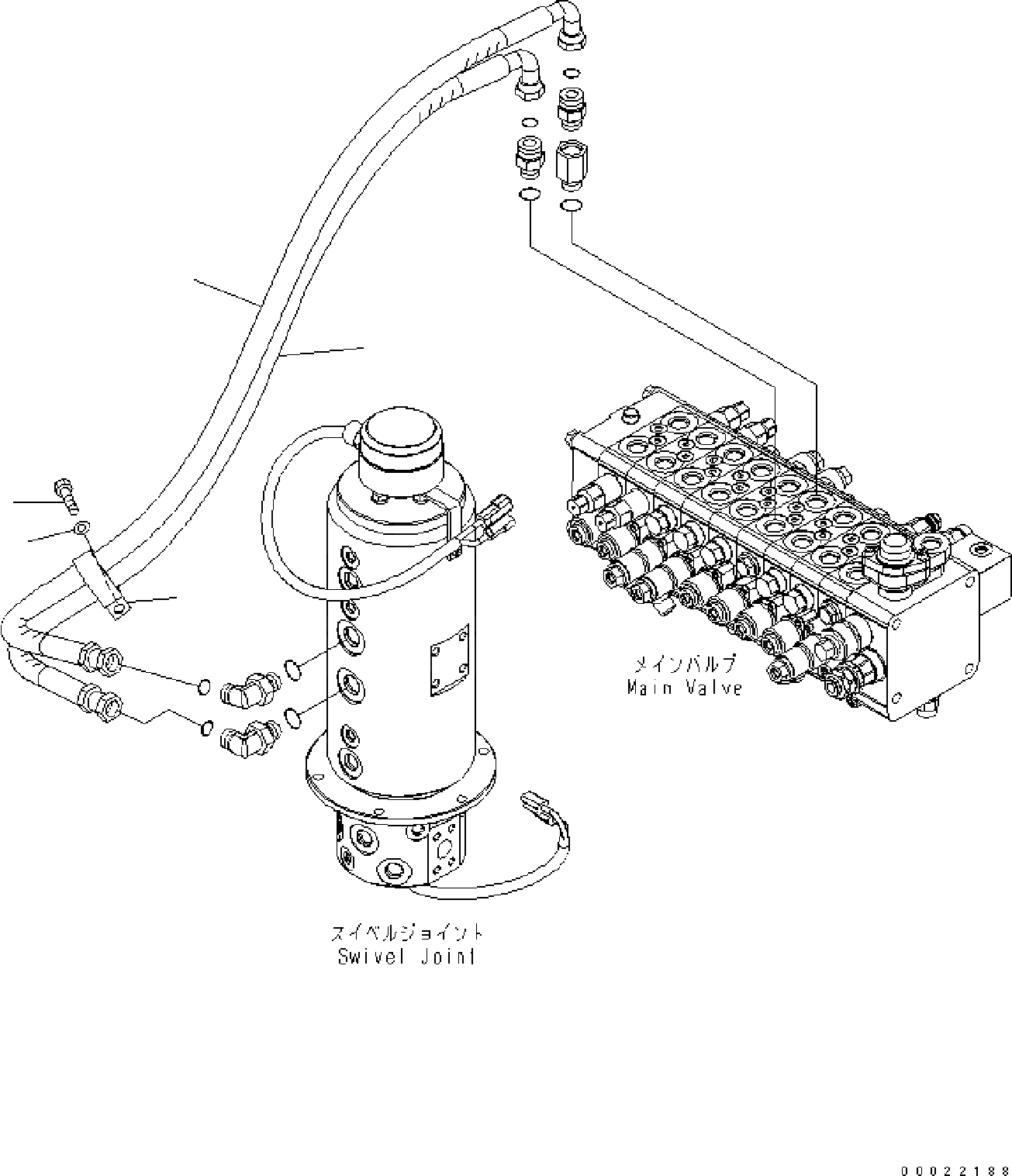 メインバルブ
Main Valve

スイベルジョイント
Swivel Joint

00022188