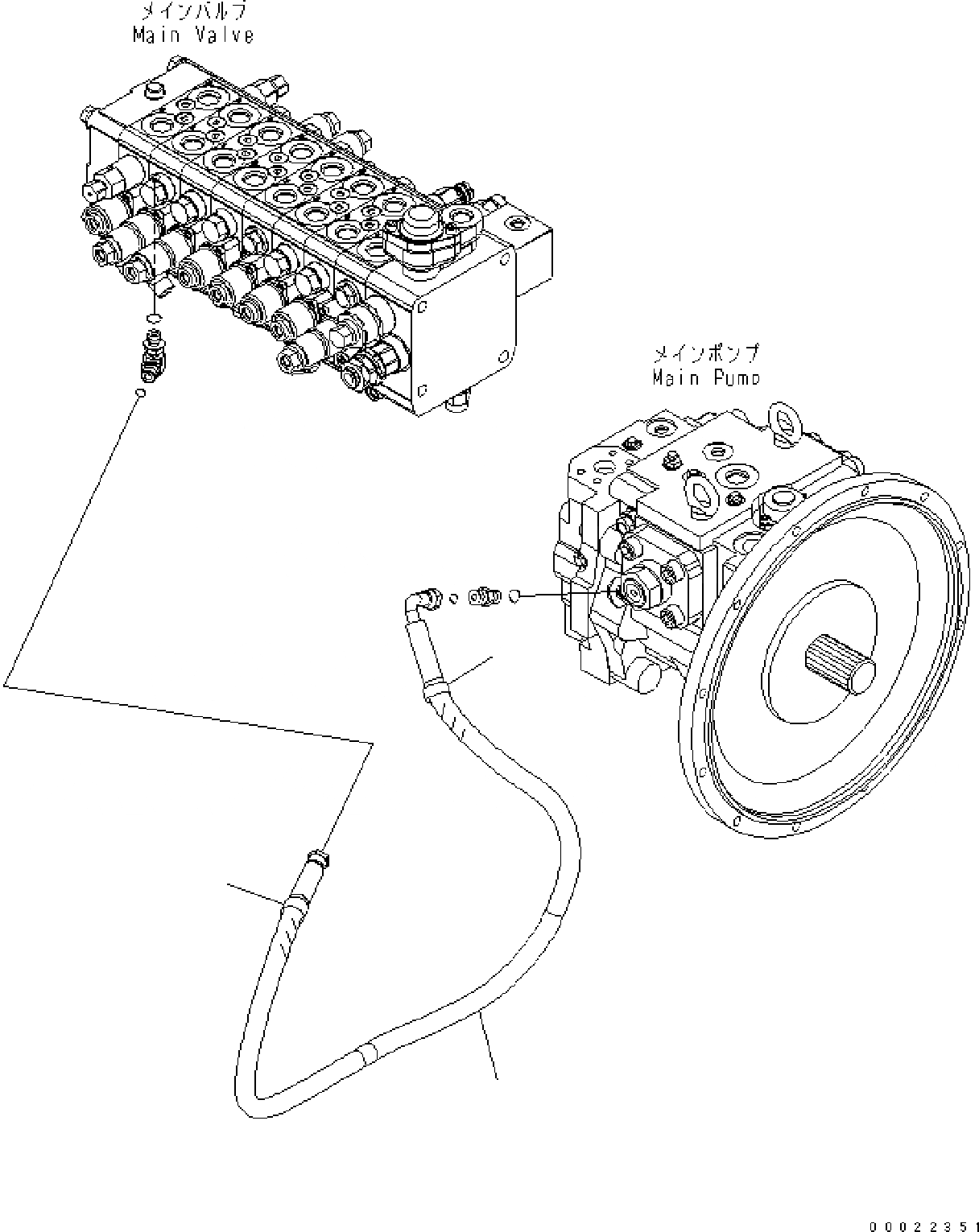 メインバルブ
Main Valve

メインポンプ
Main Pump

00022351