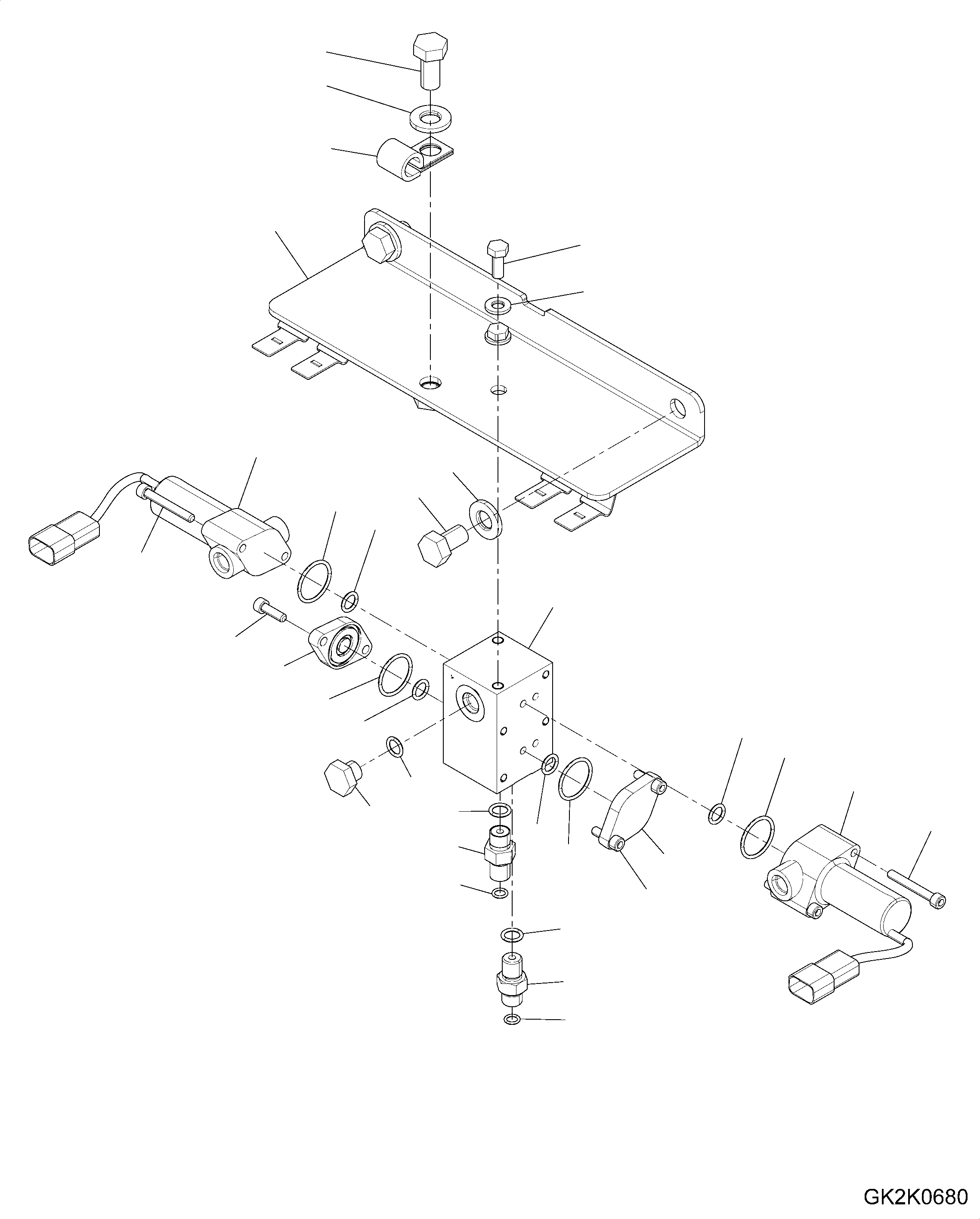 GK2K0680