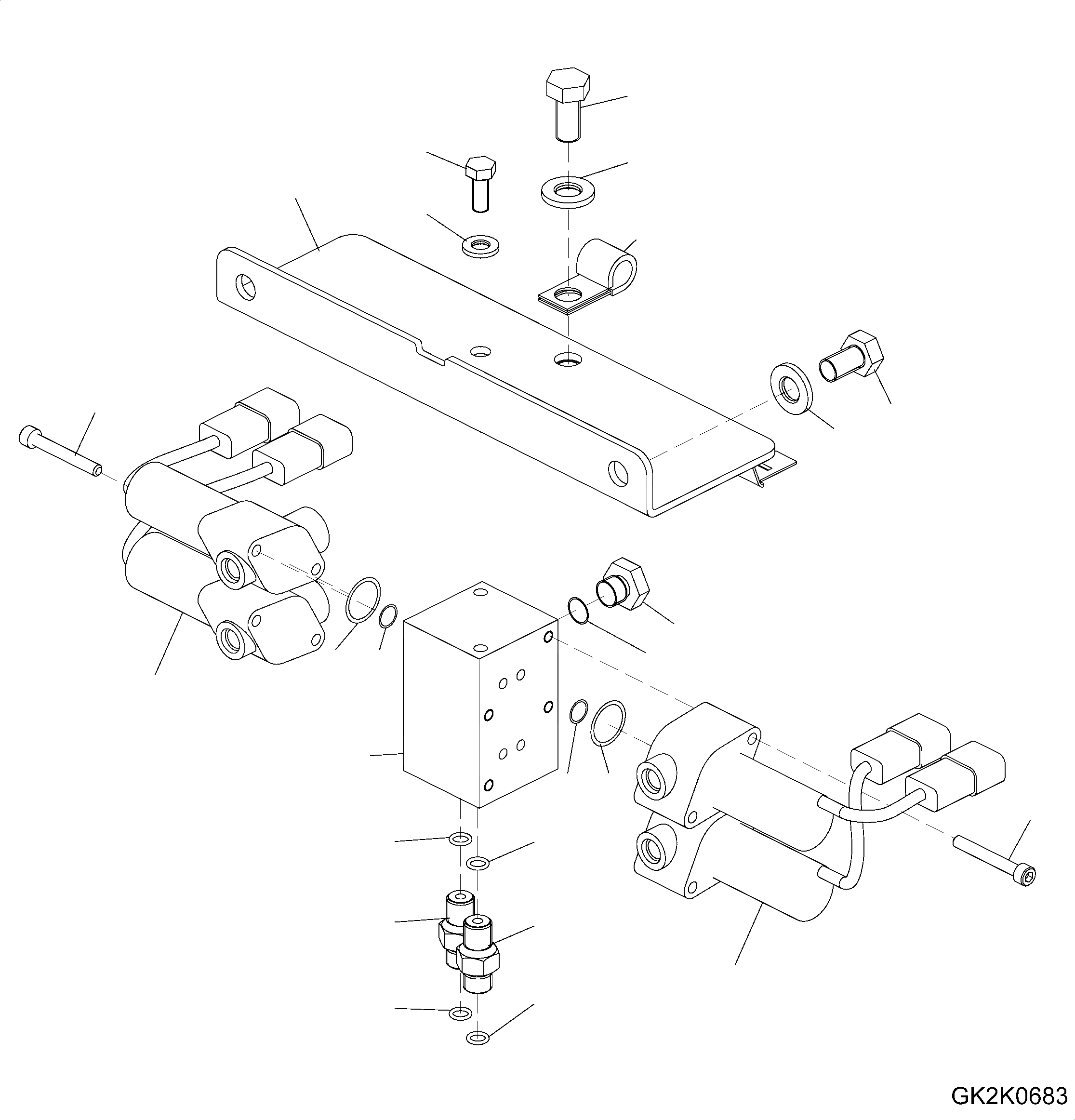 GK2K0683