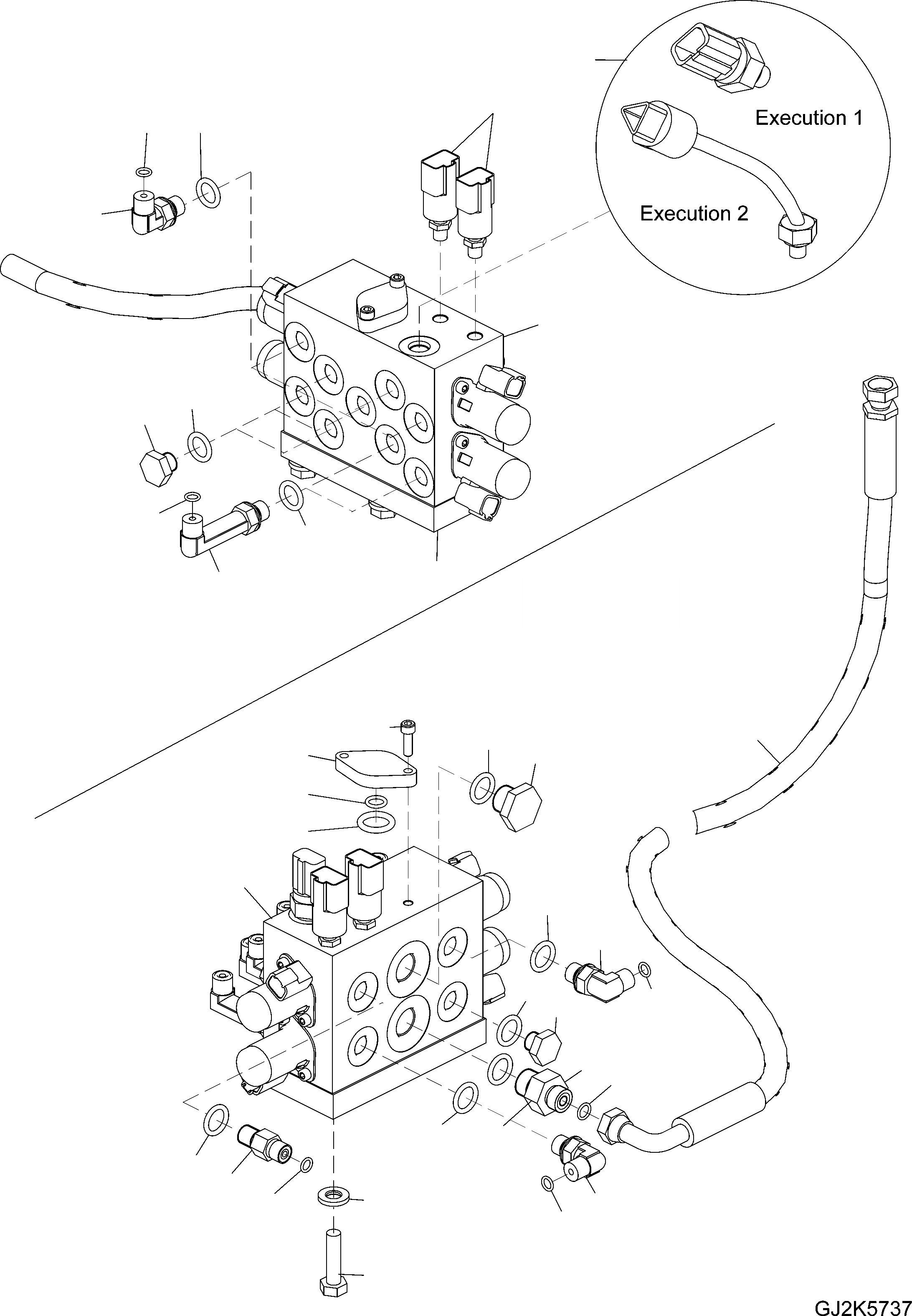 Execution 1

Execution 2

GJ2K5737