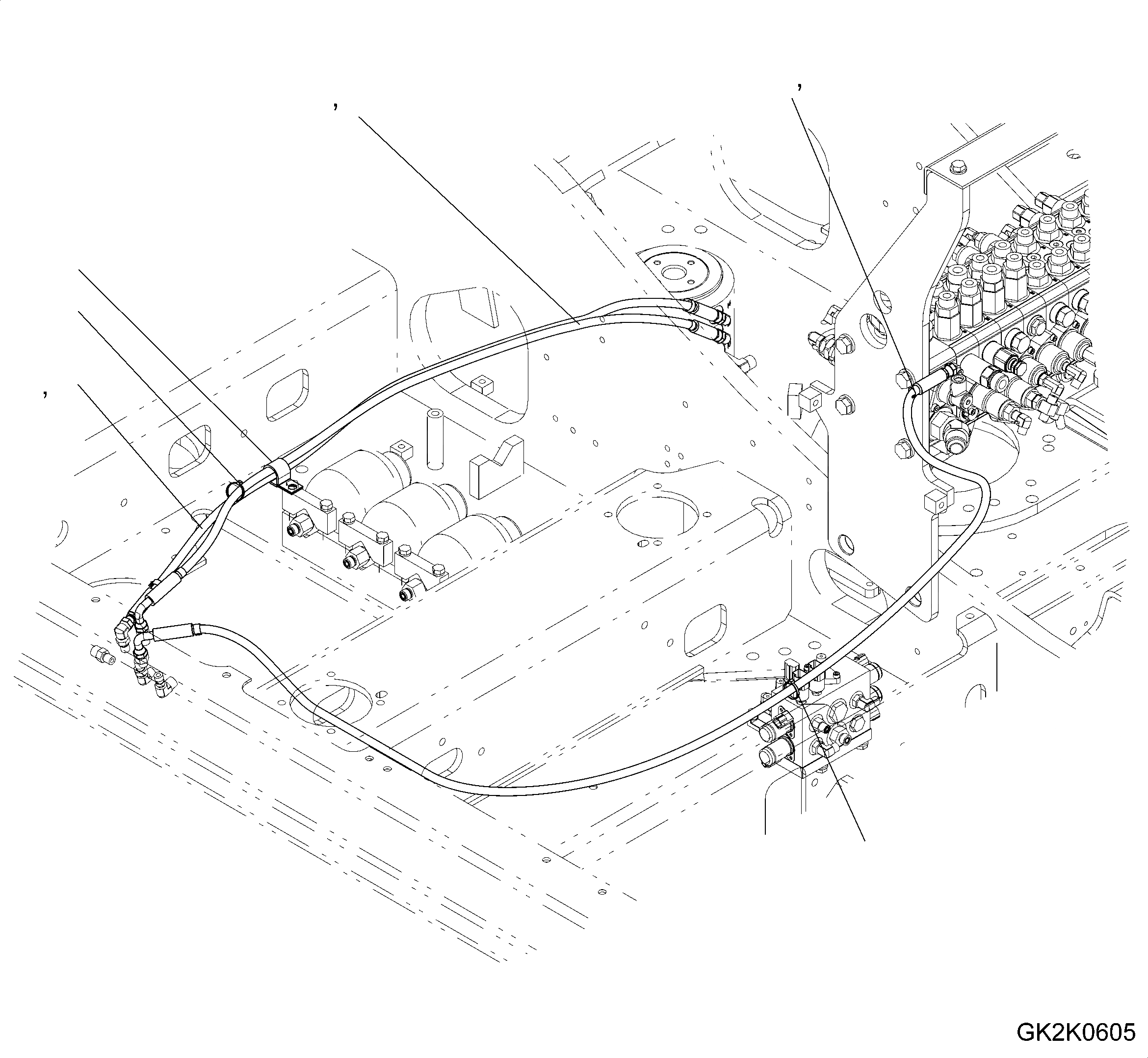 ,
,
,
GK2K0605