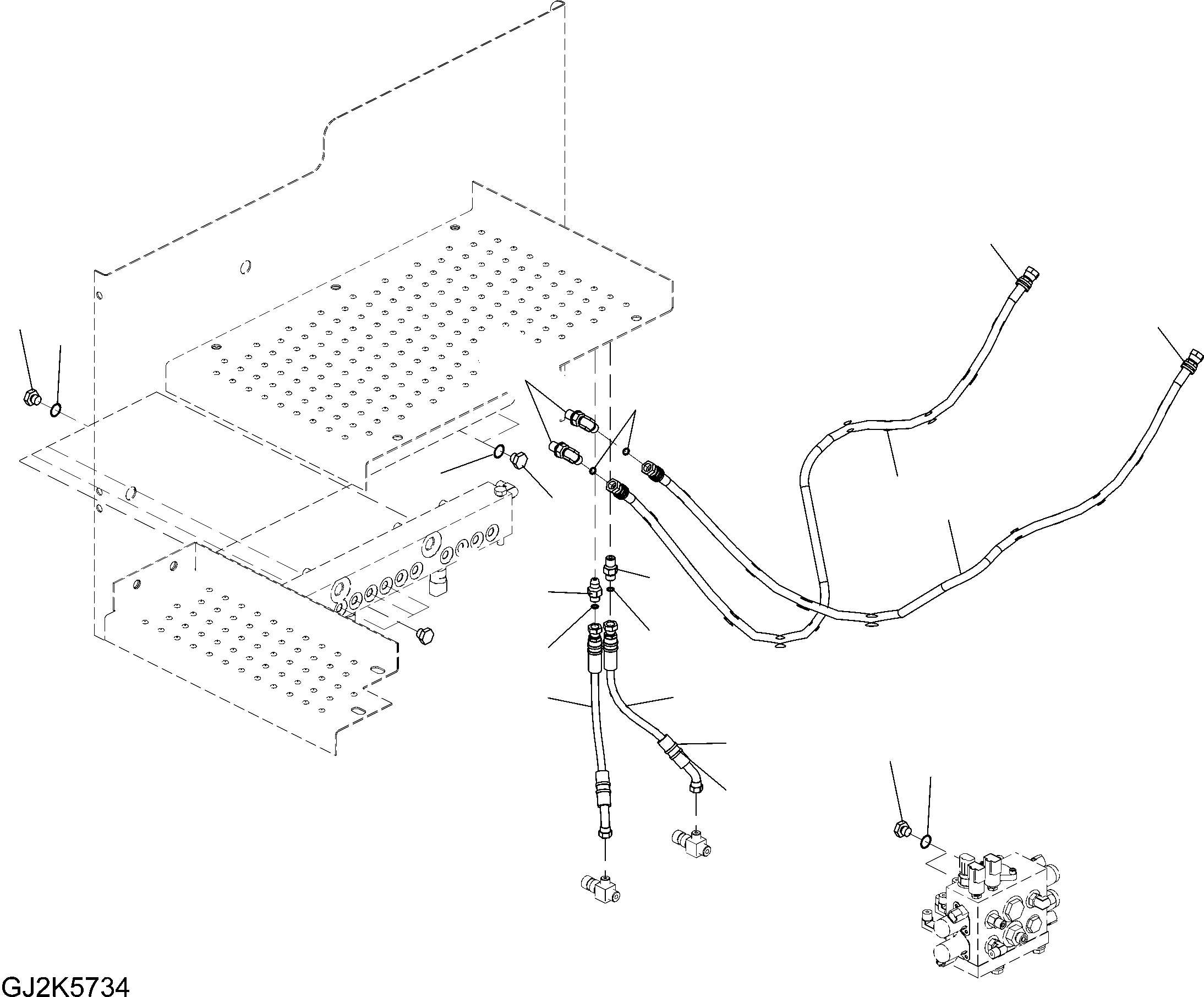 GJ2K5734